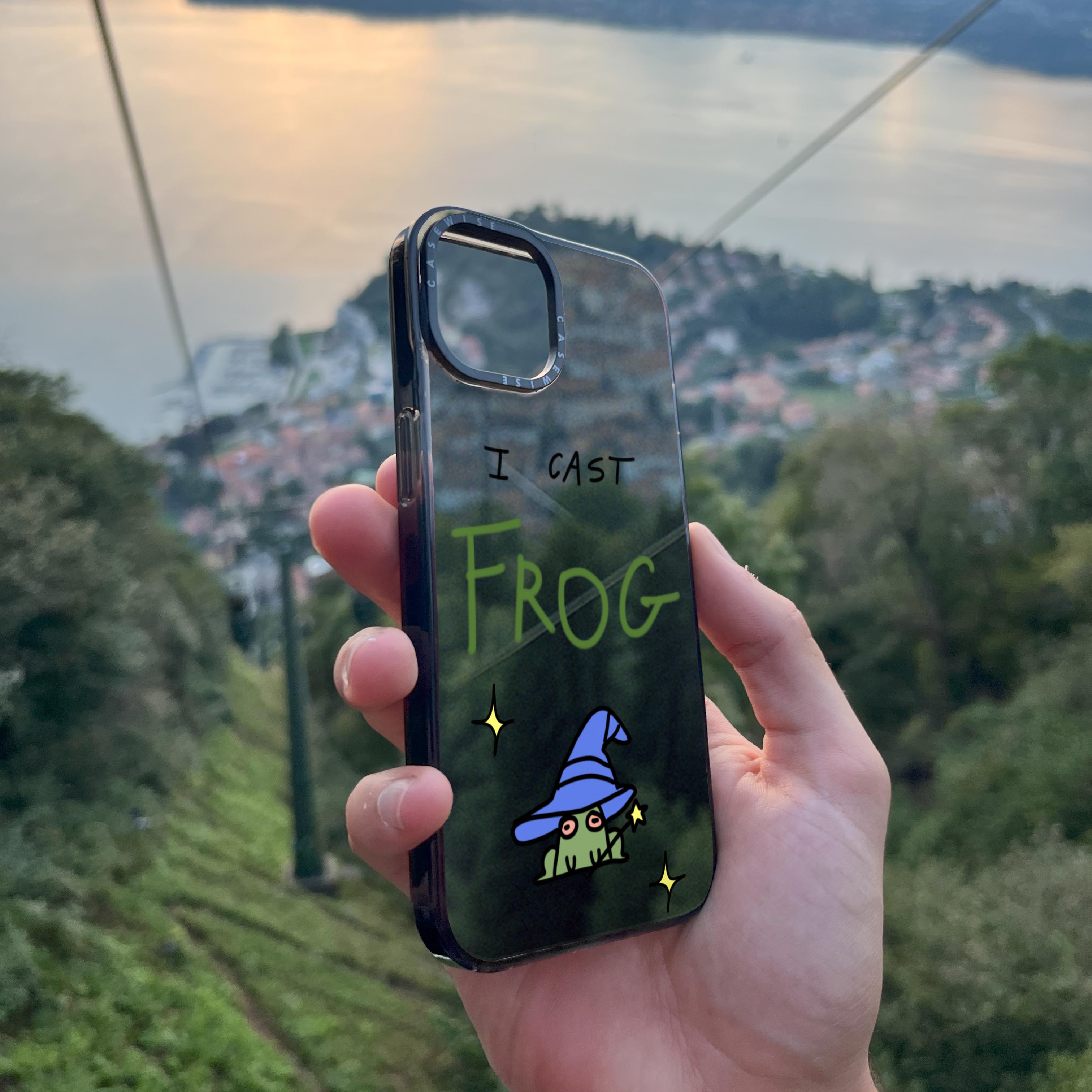 CASEWISE
CASEWISE

I CAST
FROG