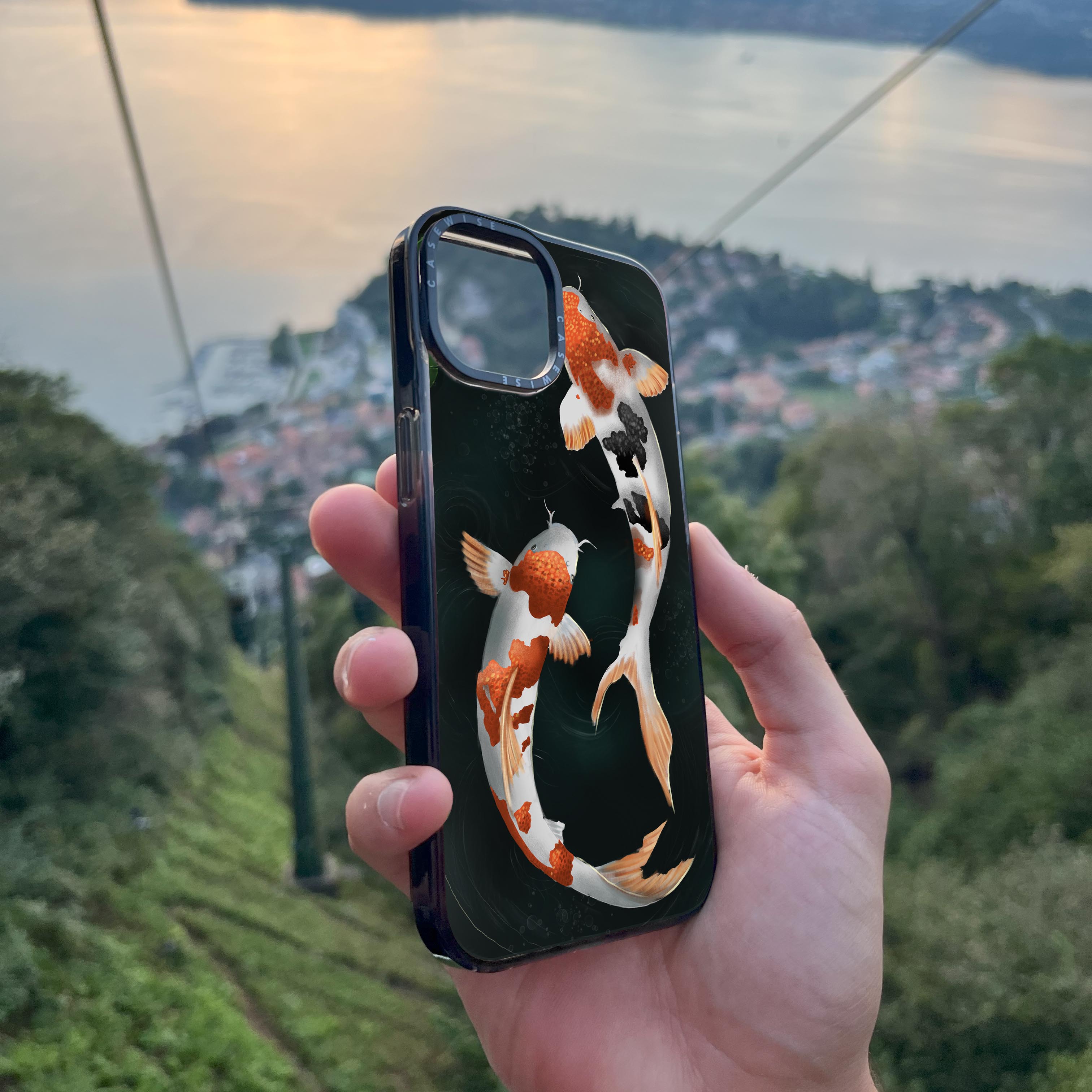 CASEWISE CASEWISE