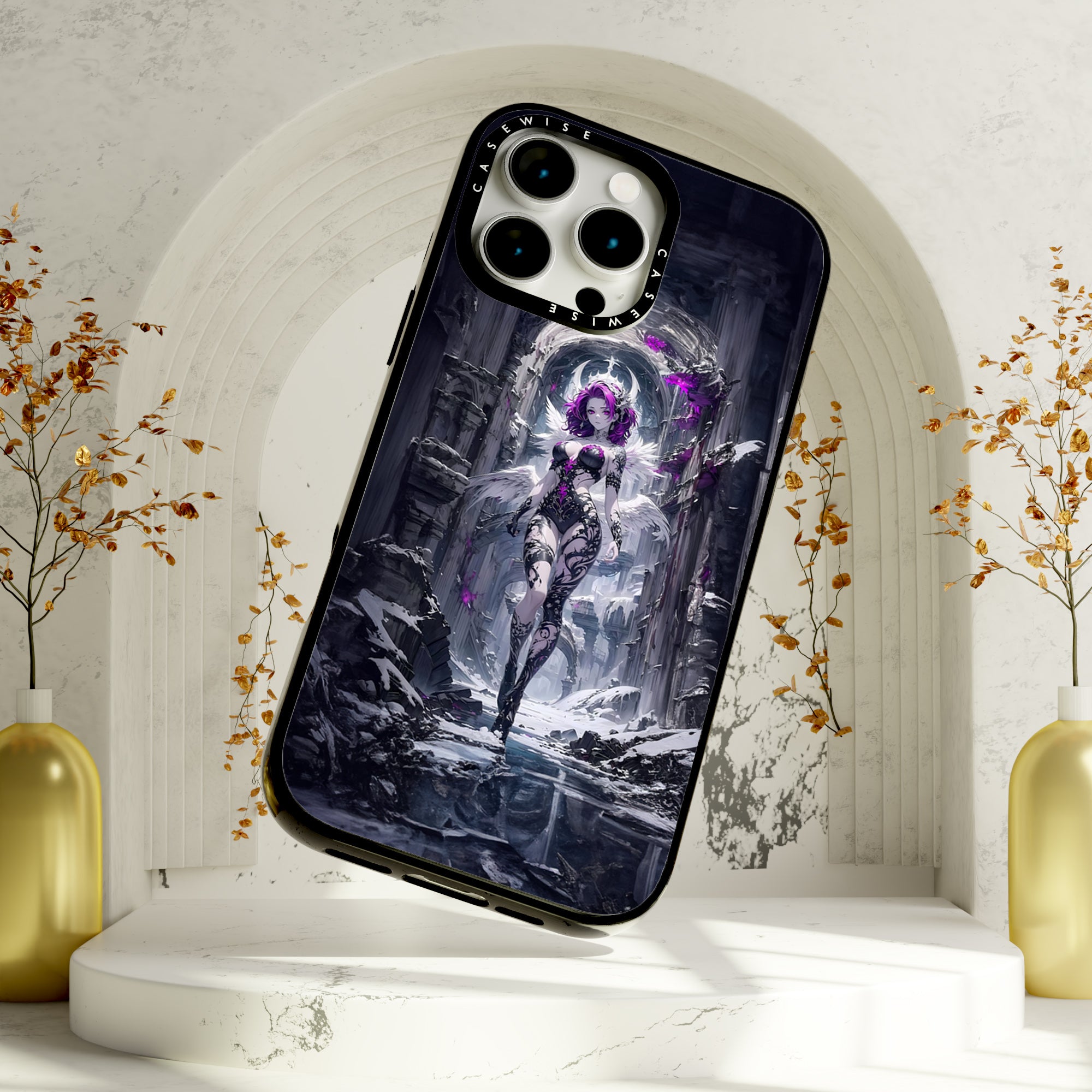 CASEWISE
CASEWISE