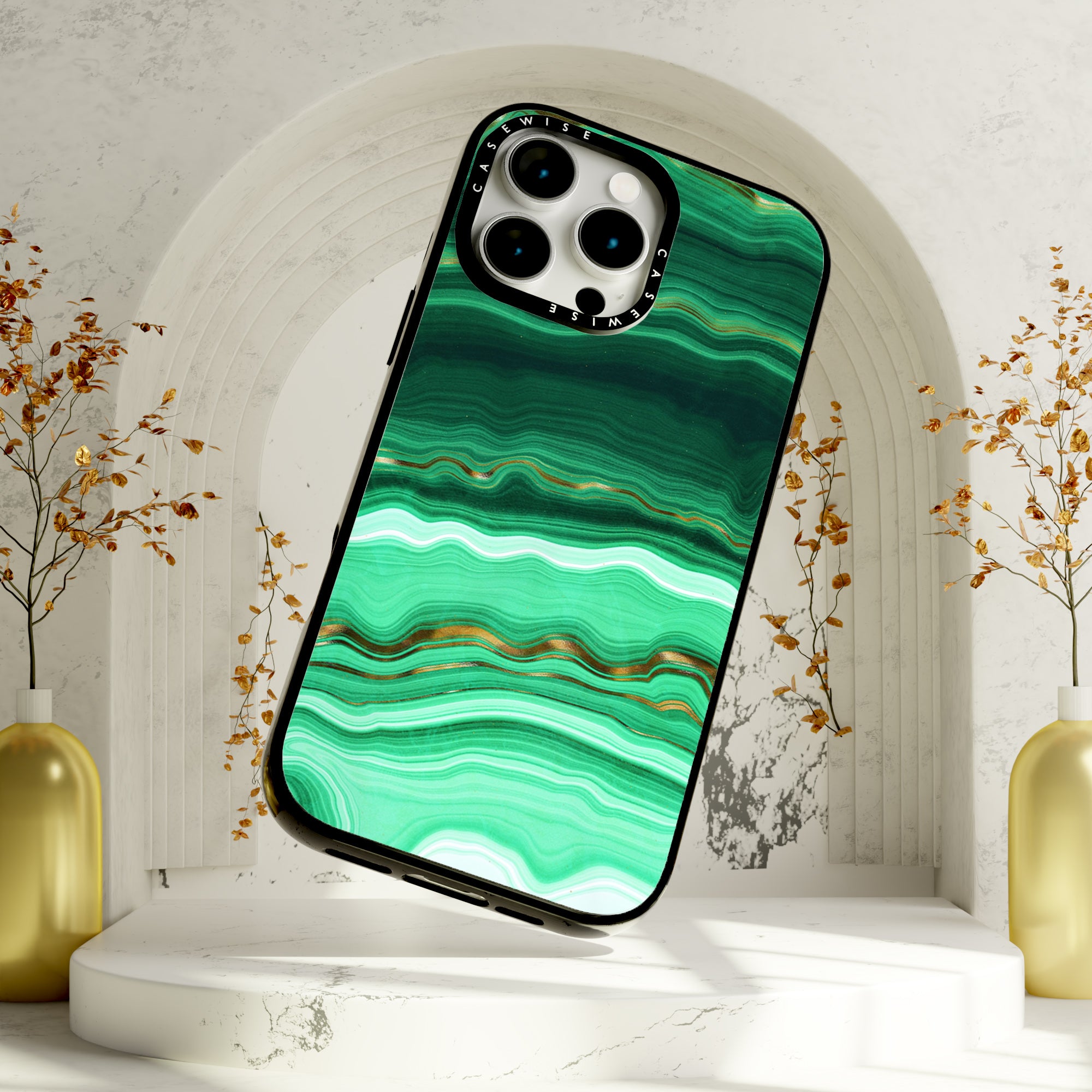 CASEWISE
CASEWISE