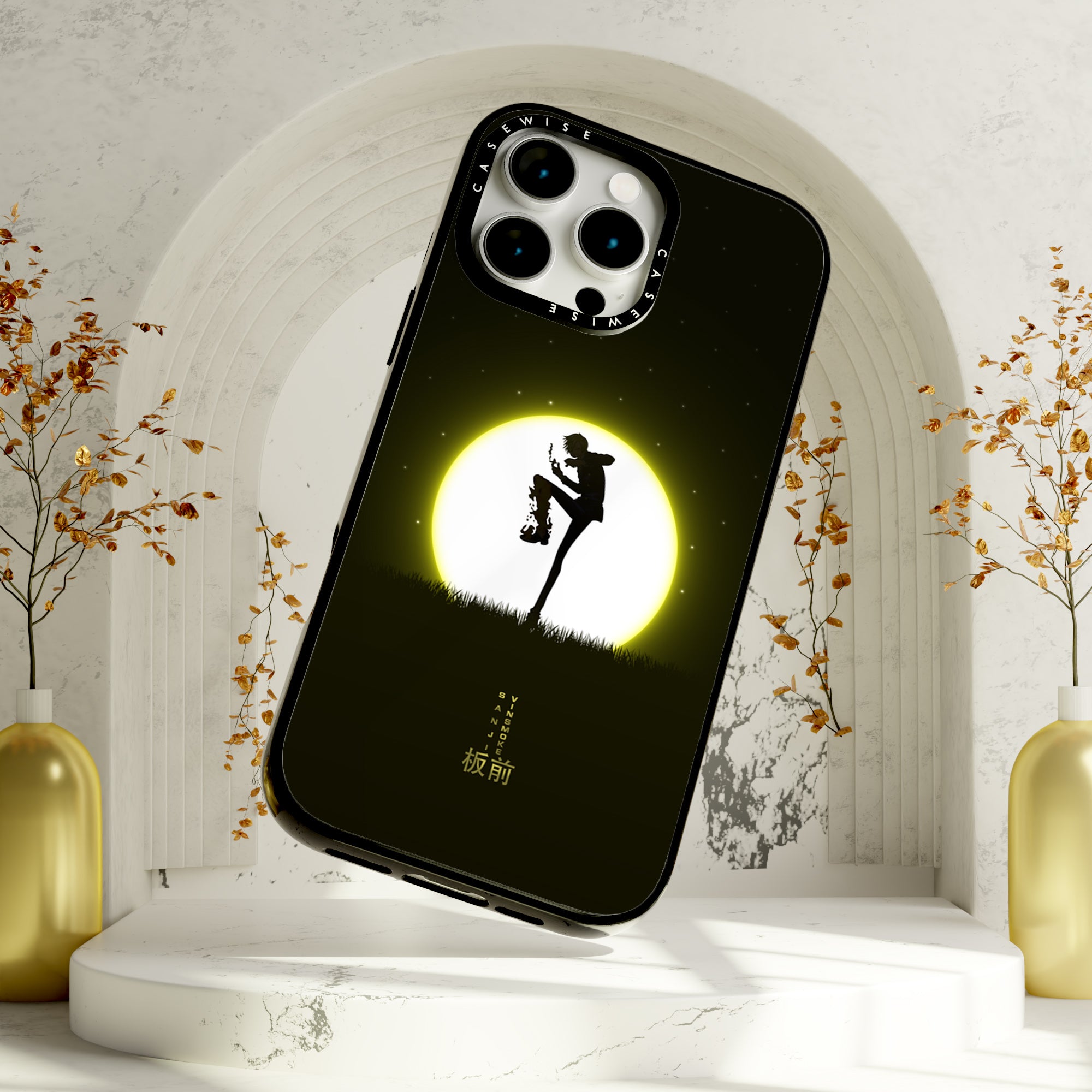 CASEWISE
CASEWISE

SANJI
VINSMOKE.
板前