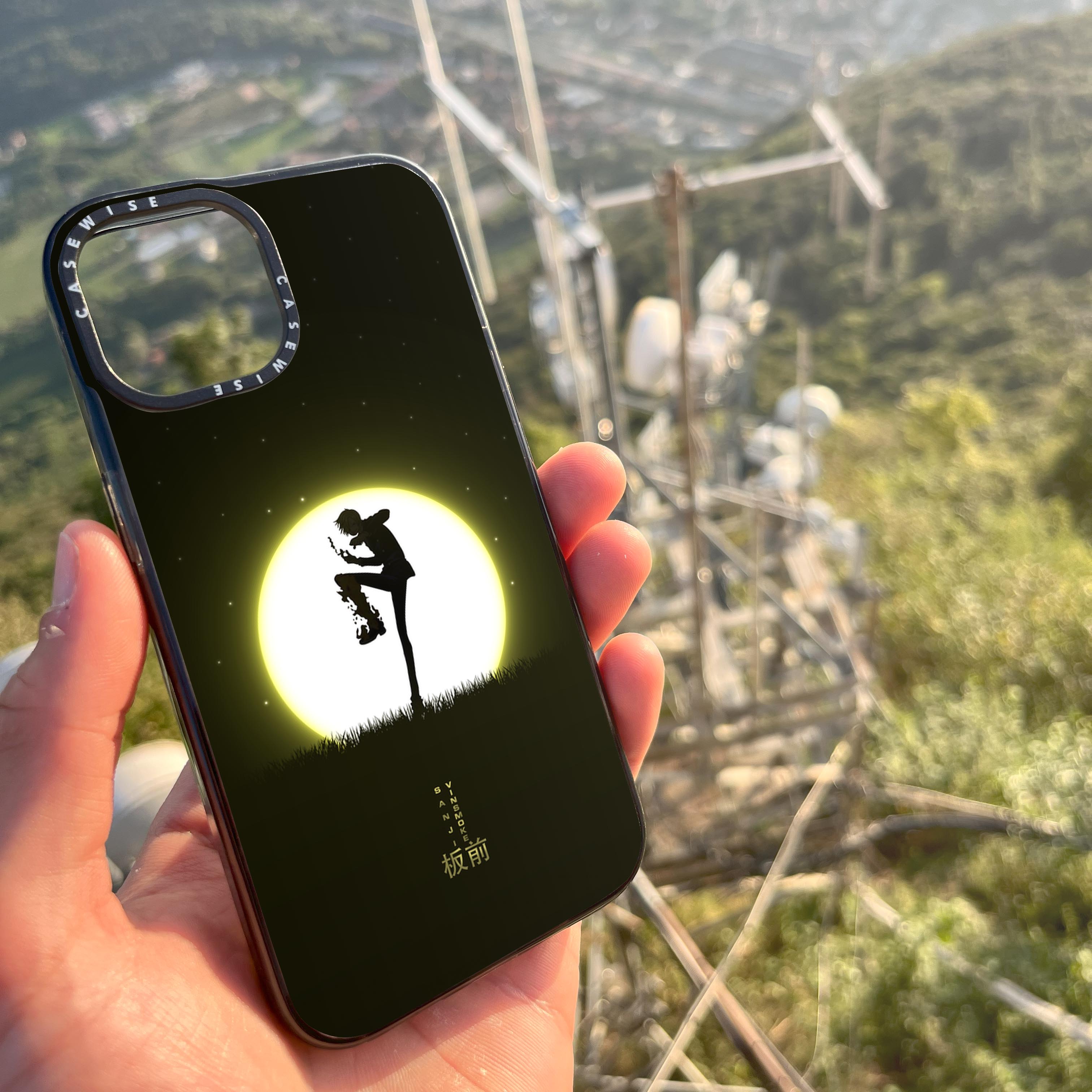 CASEWISE CASEWISE

SANJI VINSMOKE

板前