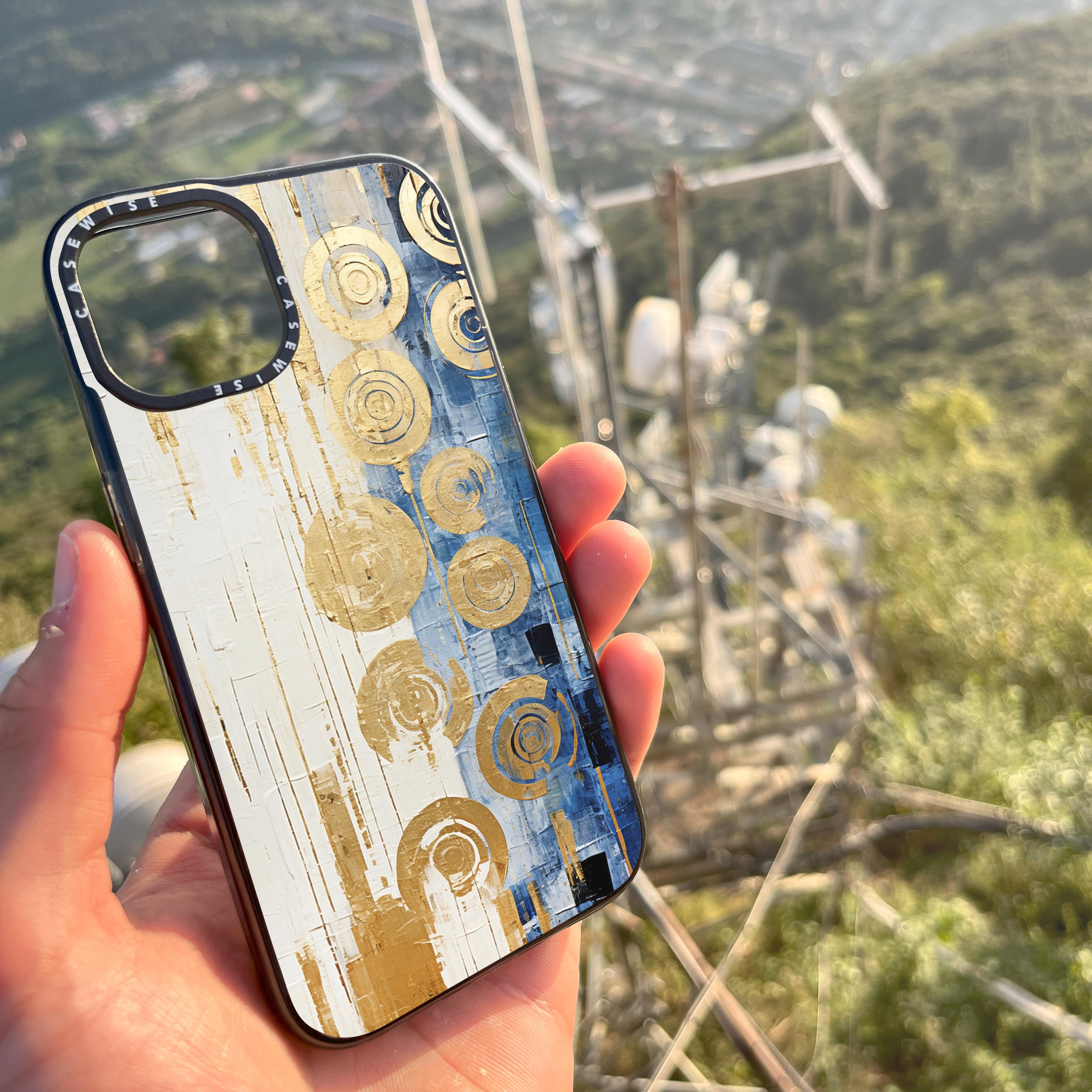 CASEWISE CASEWISE