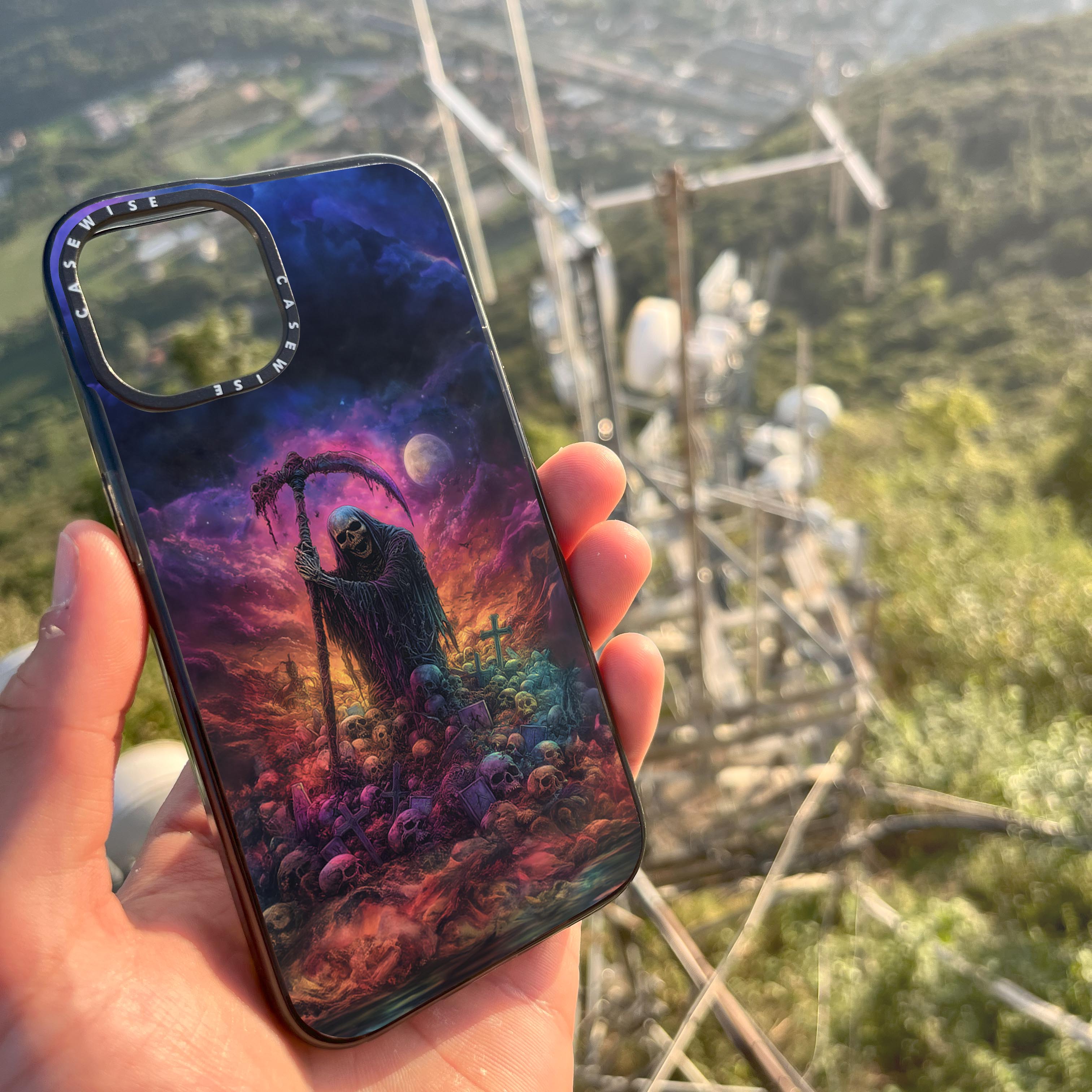 CASEWISE
CASEWISE