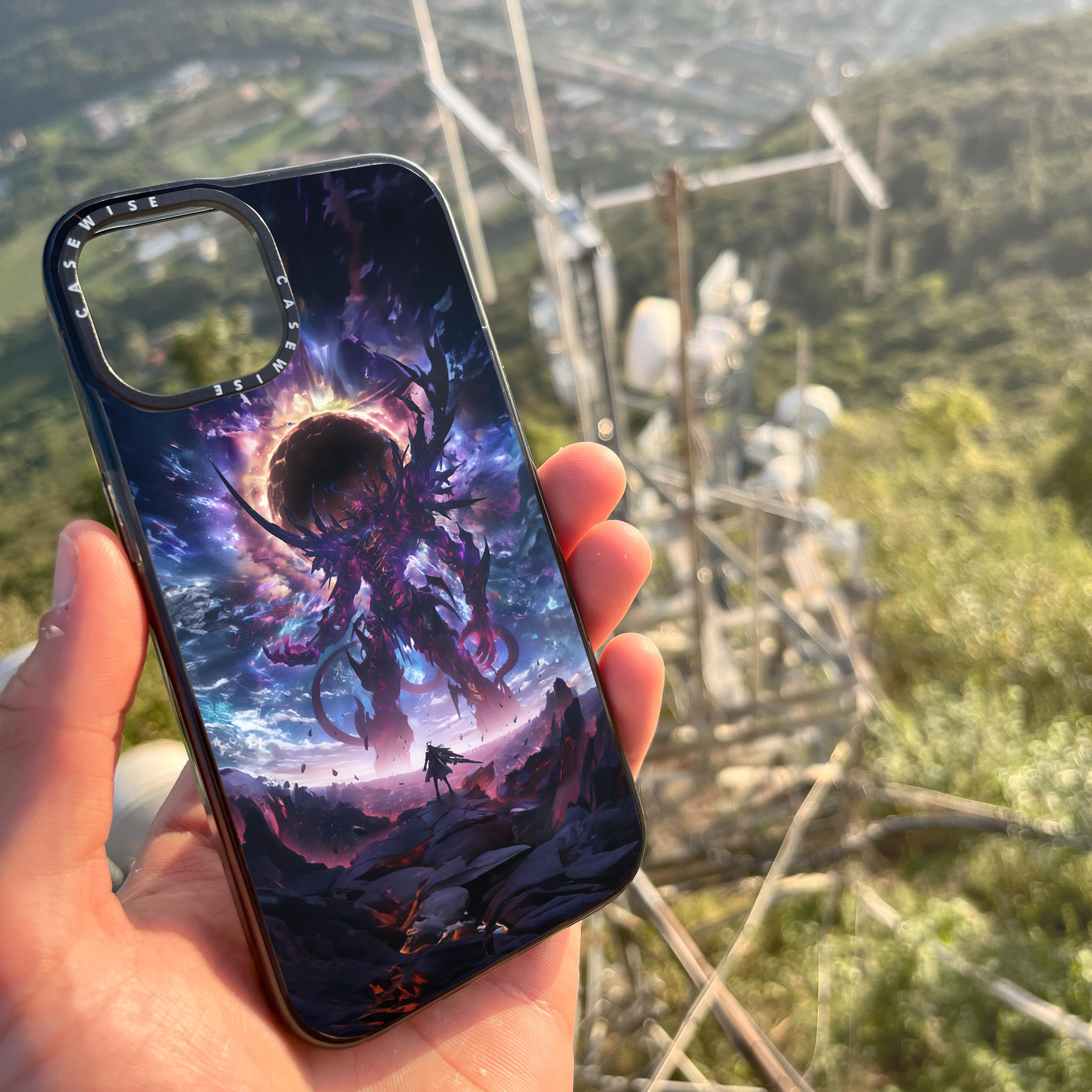 CASEWISE CASEWISE