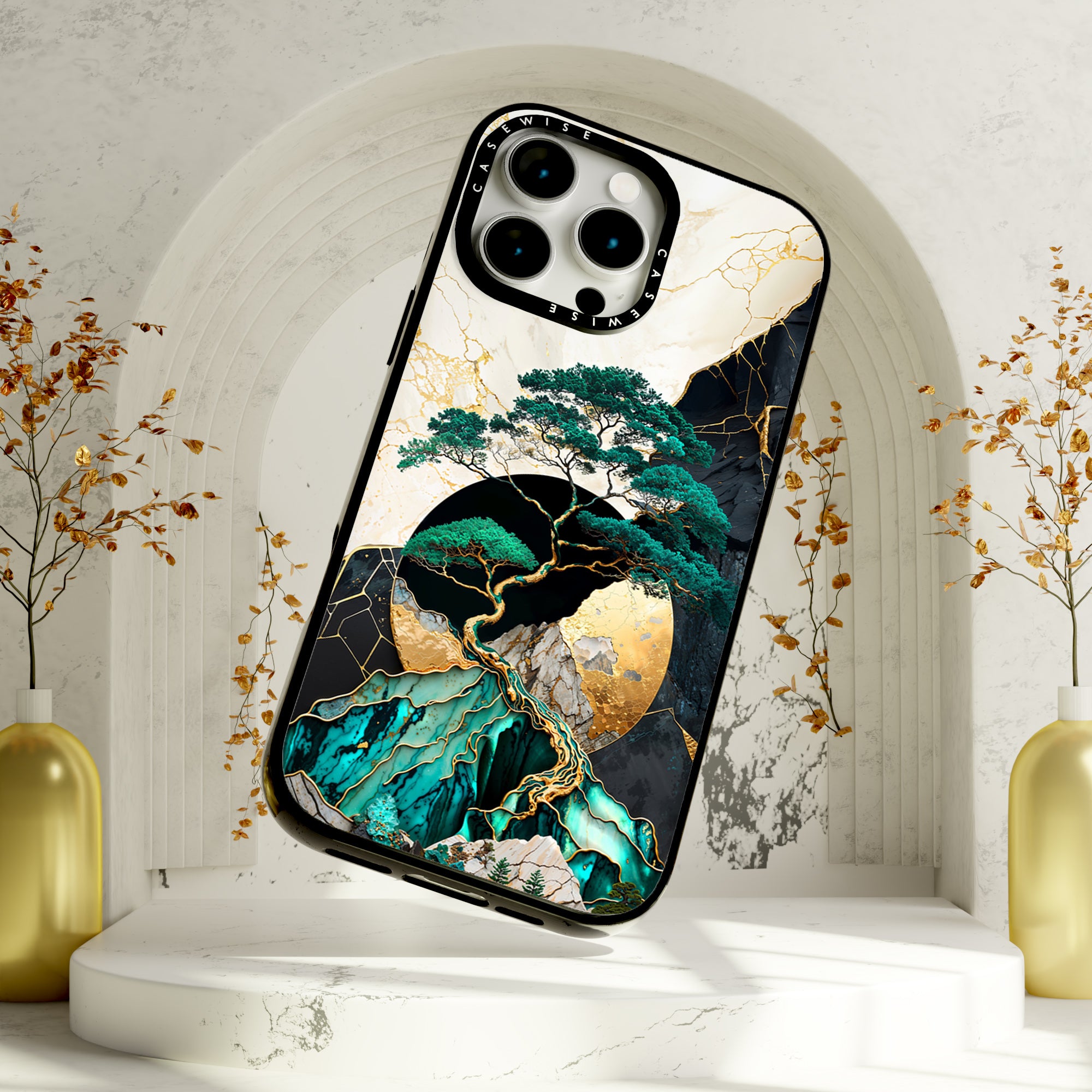 CASEWISE CASEWISE