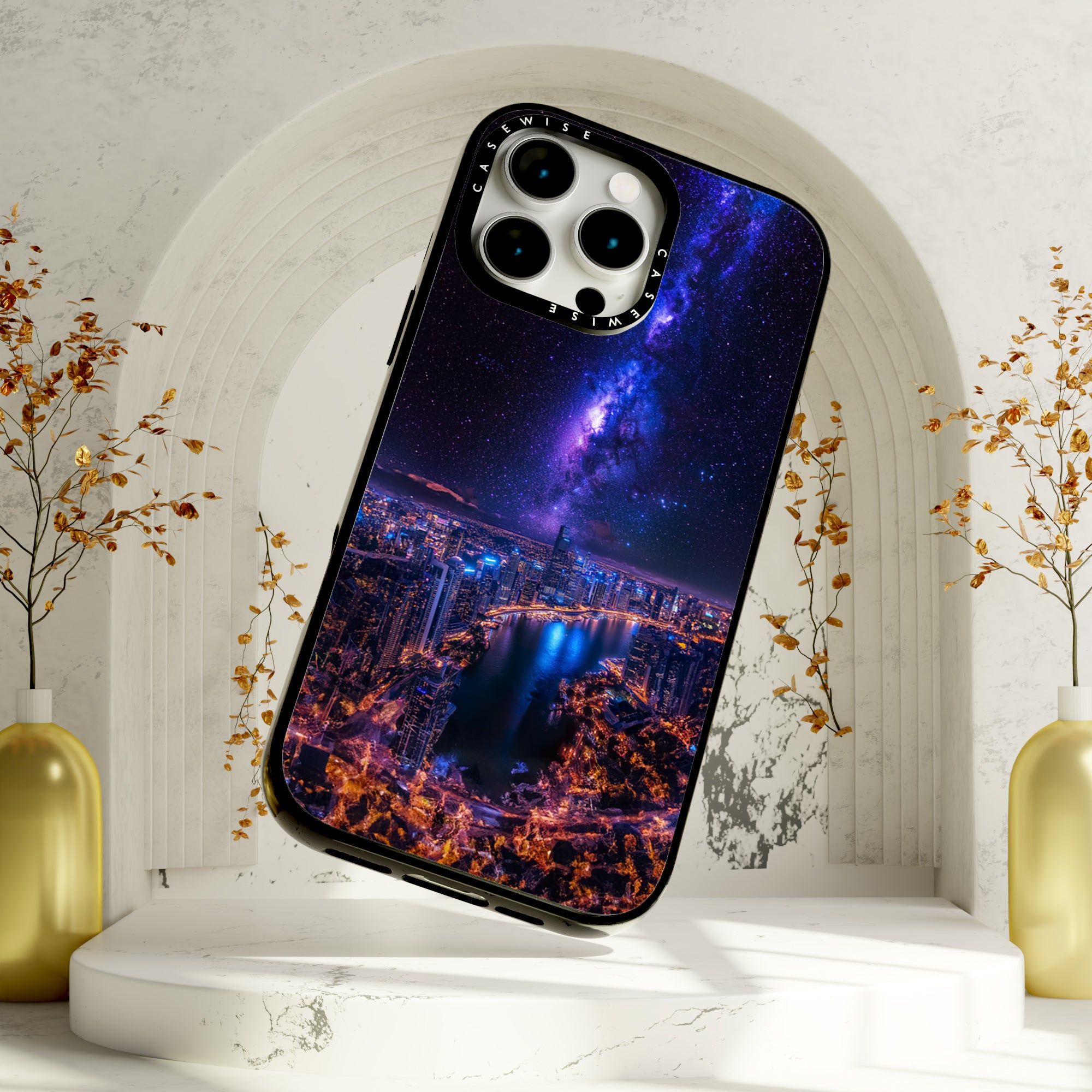 CASEWISE
CASEWISE