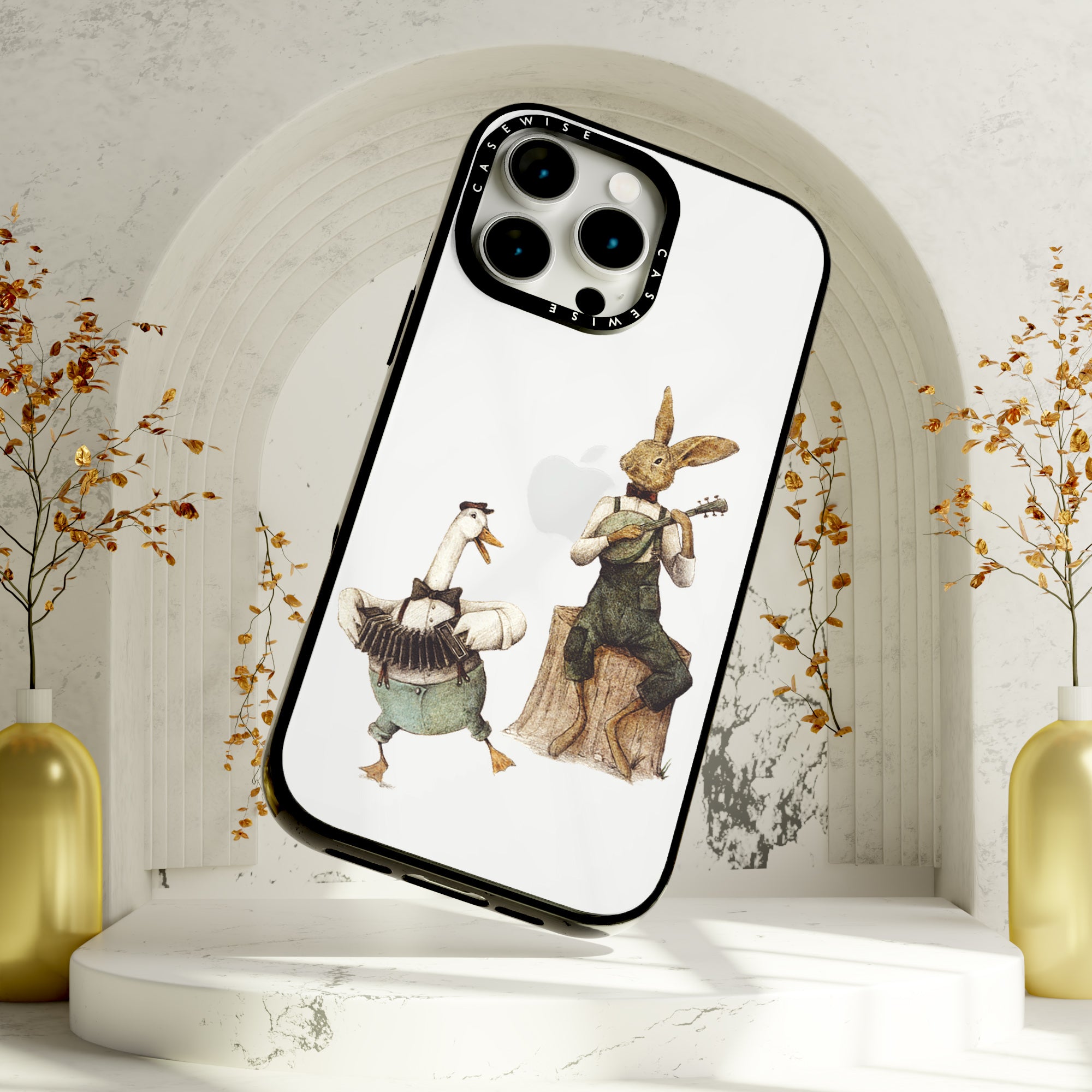 CASEWISE
CASEWISE