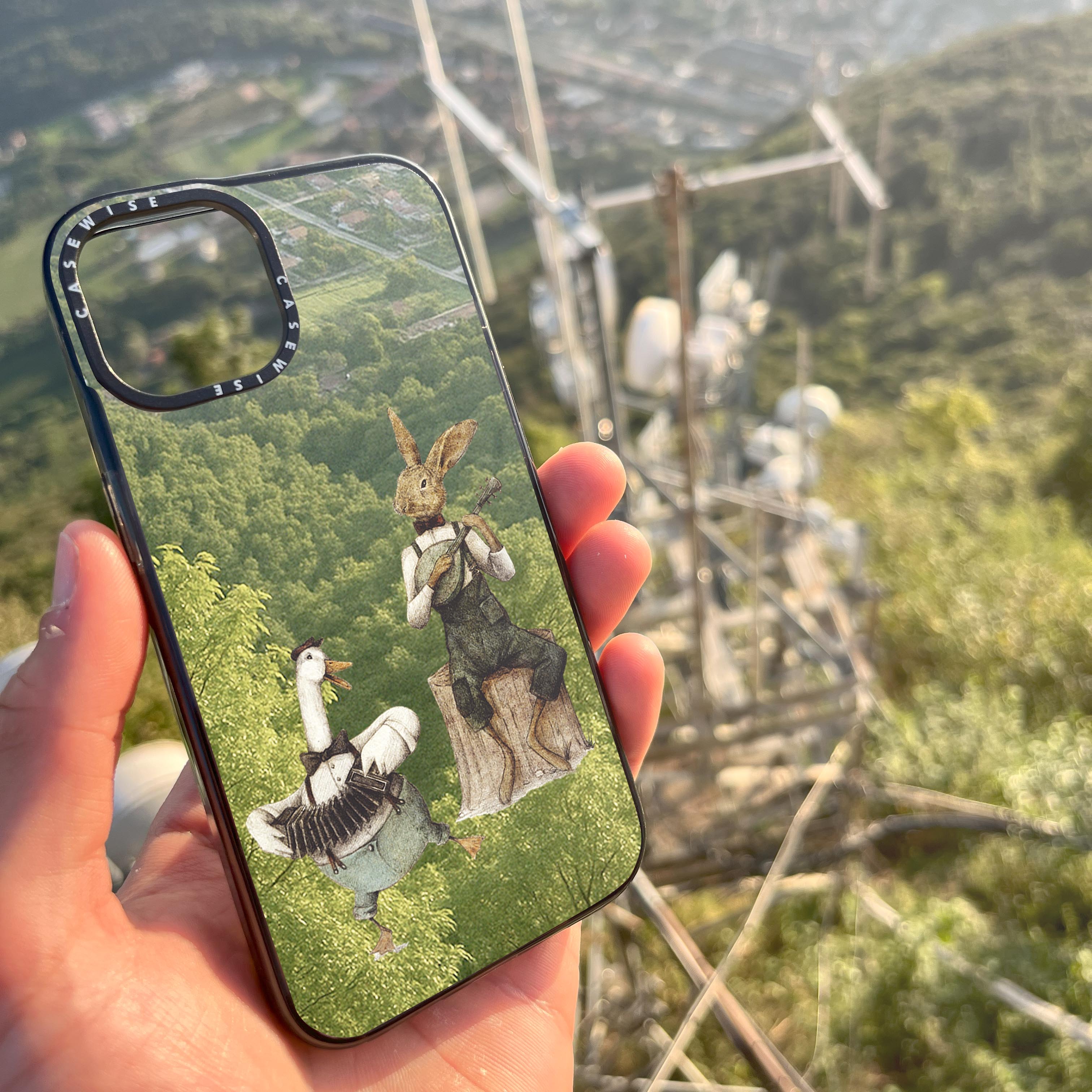 CASEWISE CASEWISE