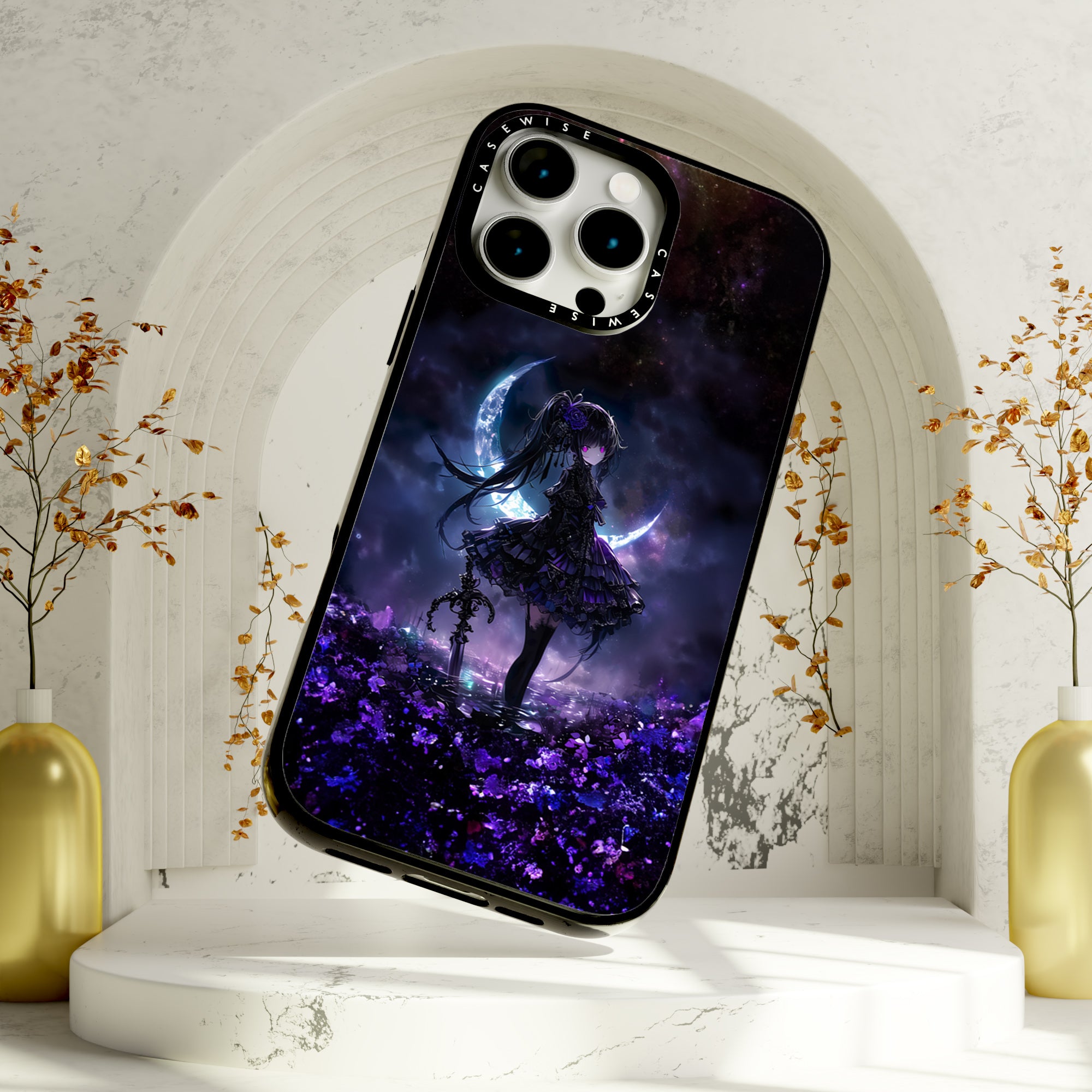 CASEWISE
CASEWISE