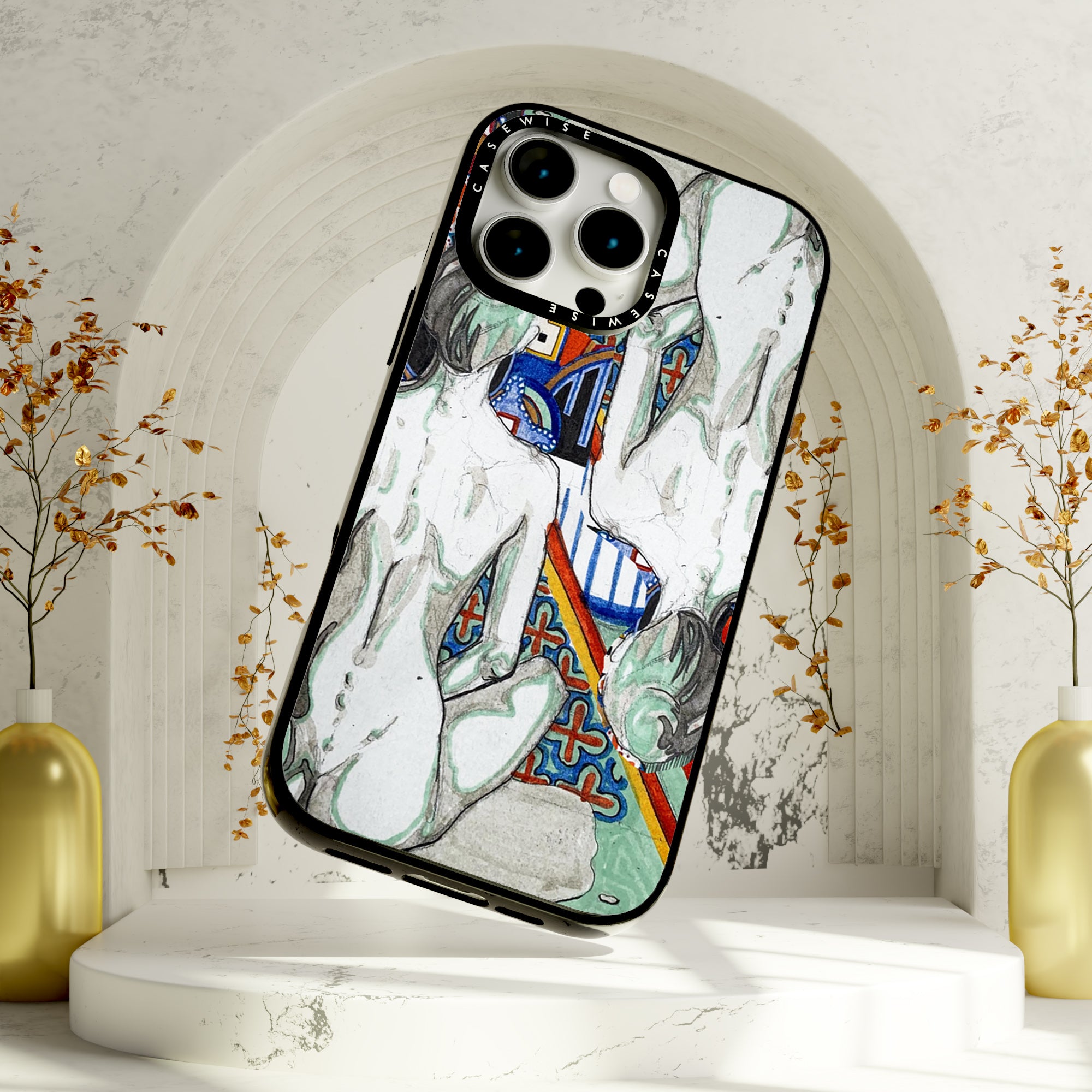 CASEWISE CASEWISE