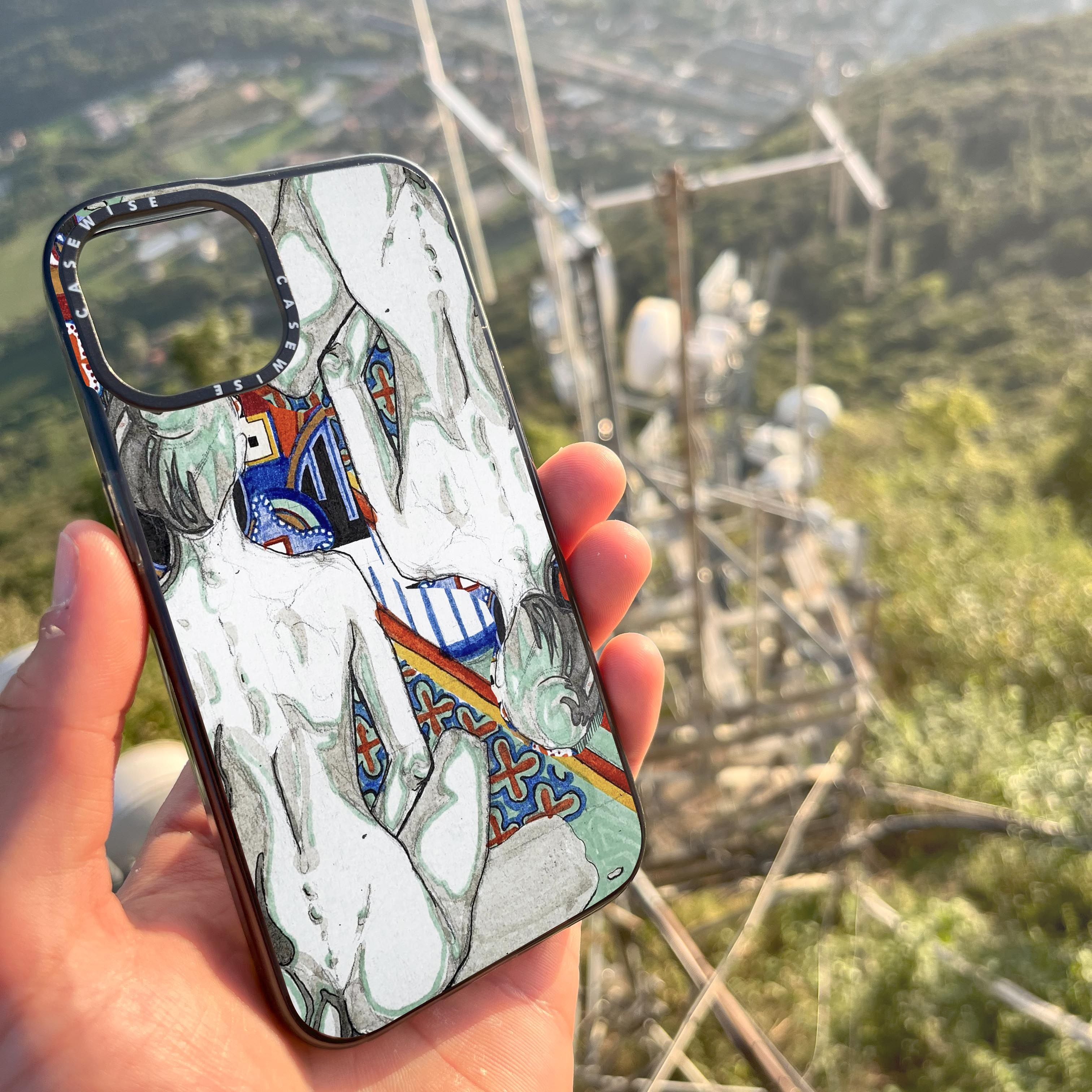 CASEWISE CASEWISE