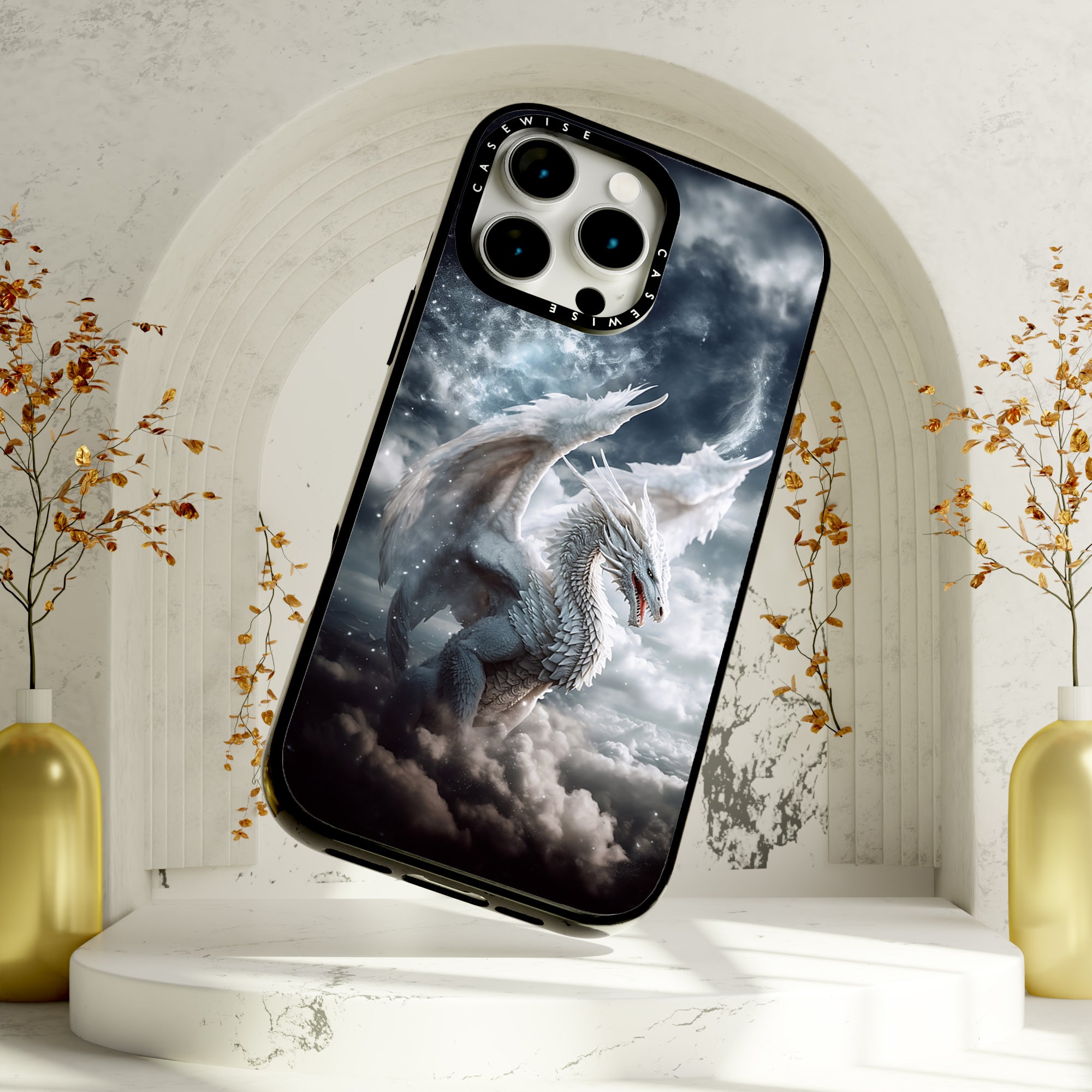 CASEWISE CASEWISE