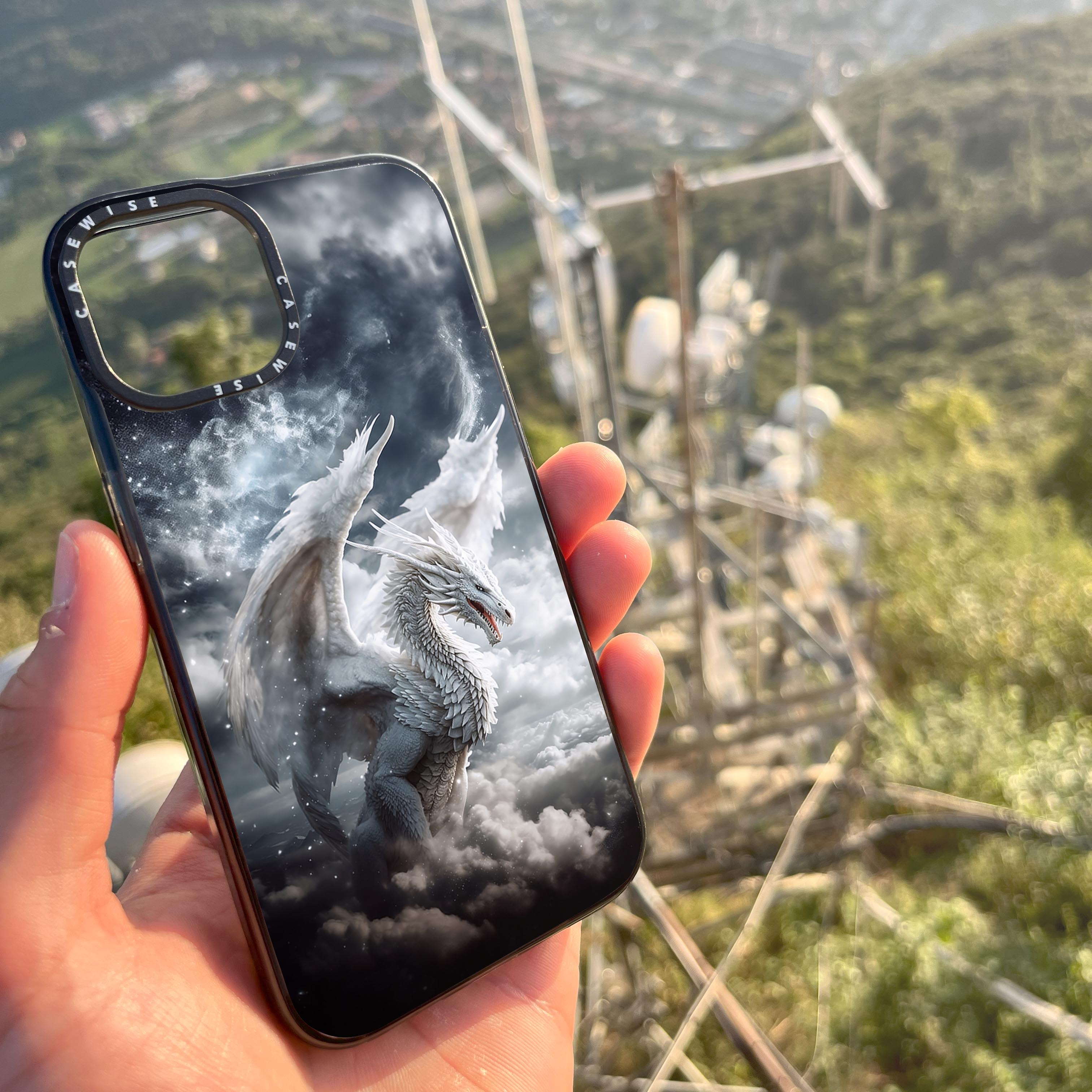 CASEWISE CASEWISE