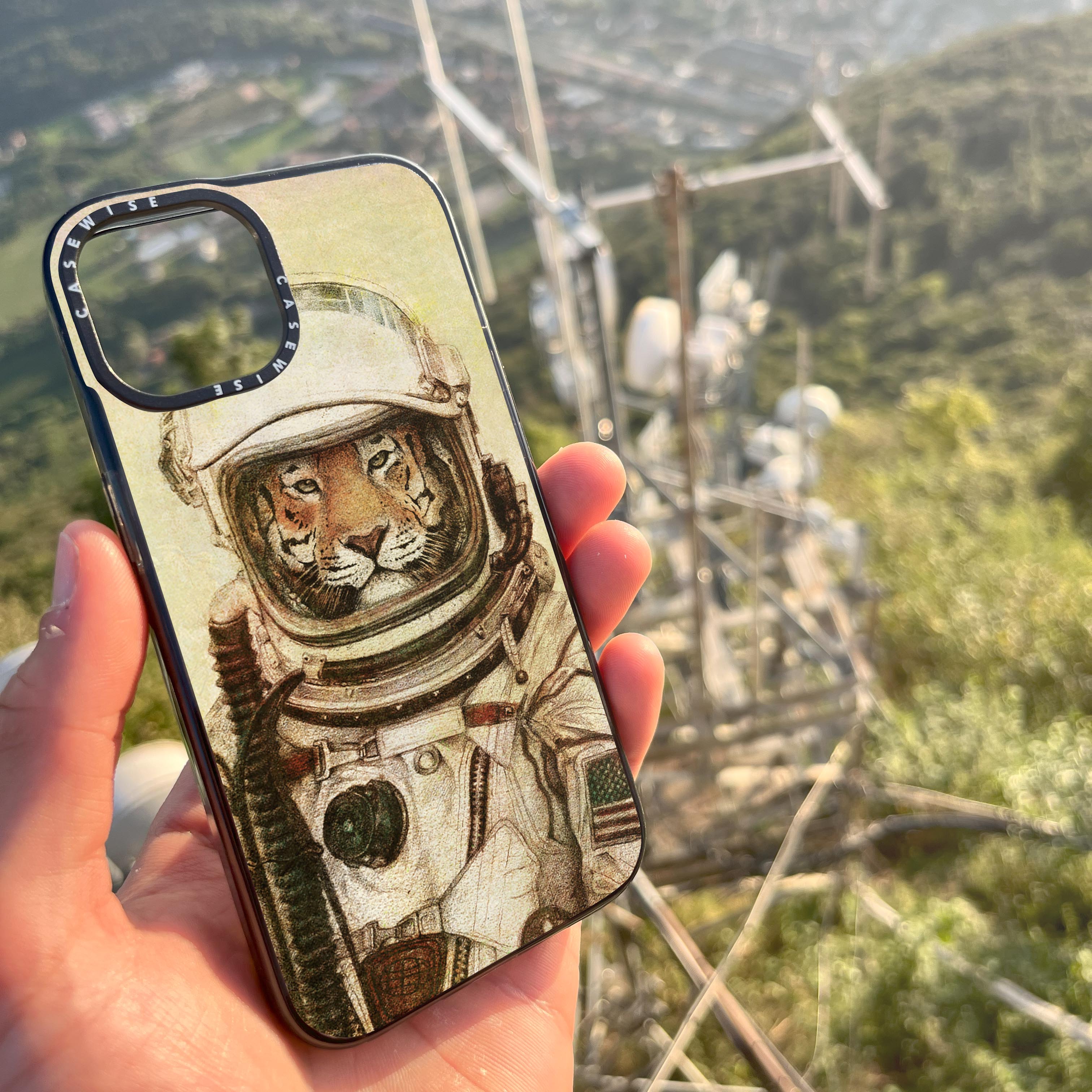 CASEWISE CASEWISE