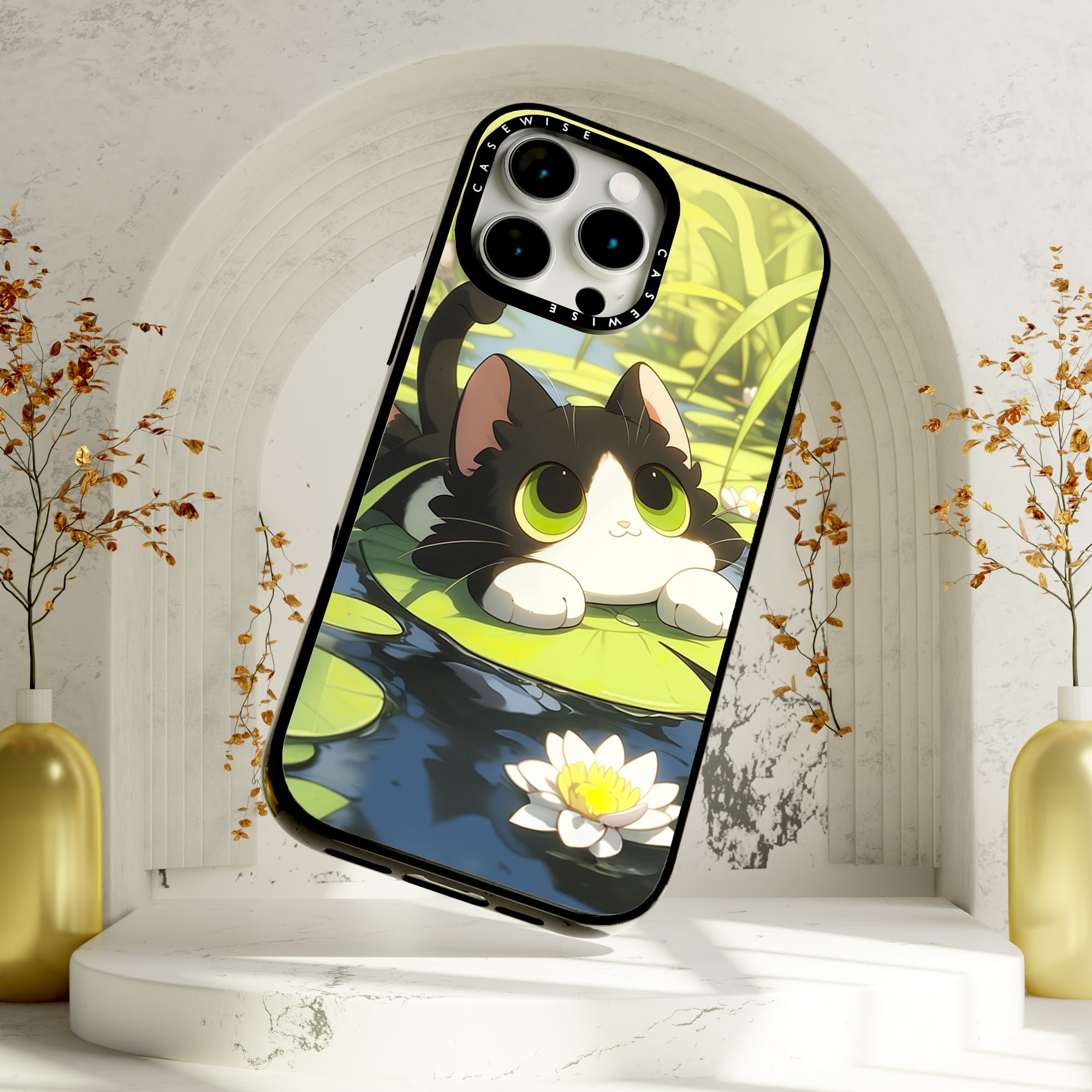 CASEWISE
CASEWISE