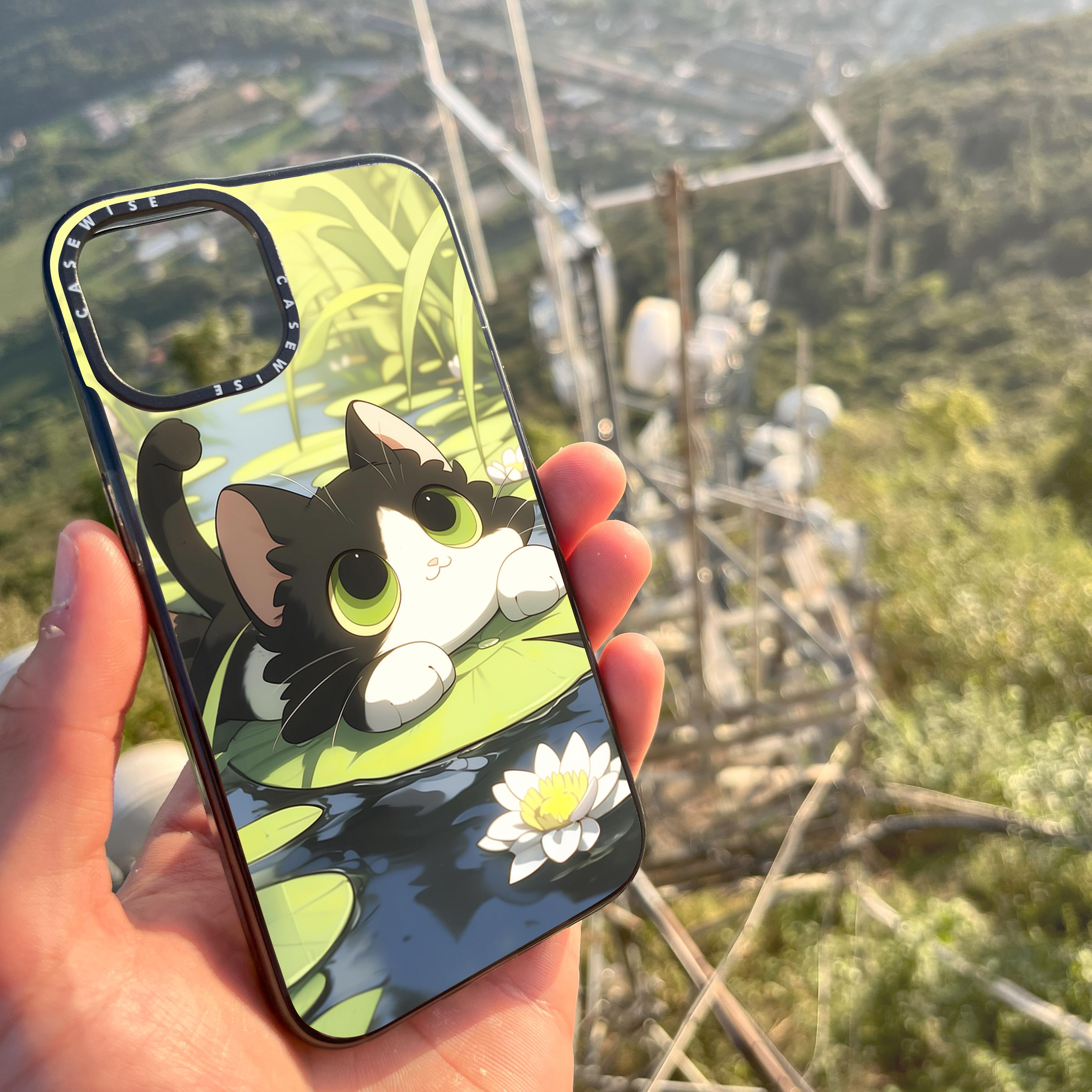 CASEWISE CASEWISE