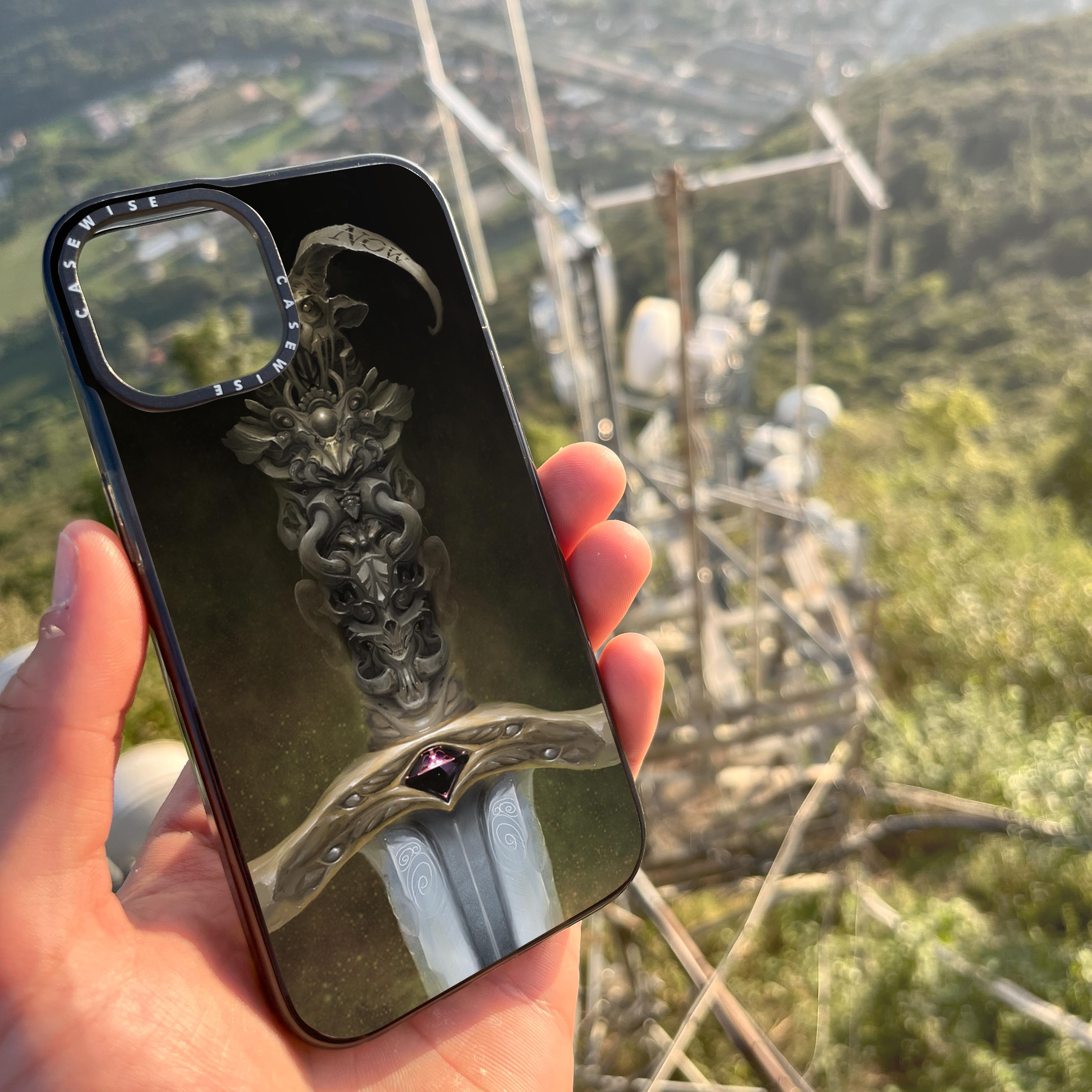 CASEWISE CASEWISE

NOW