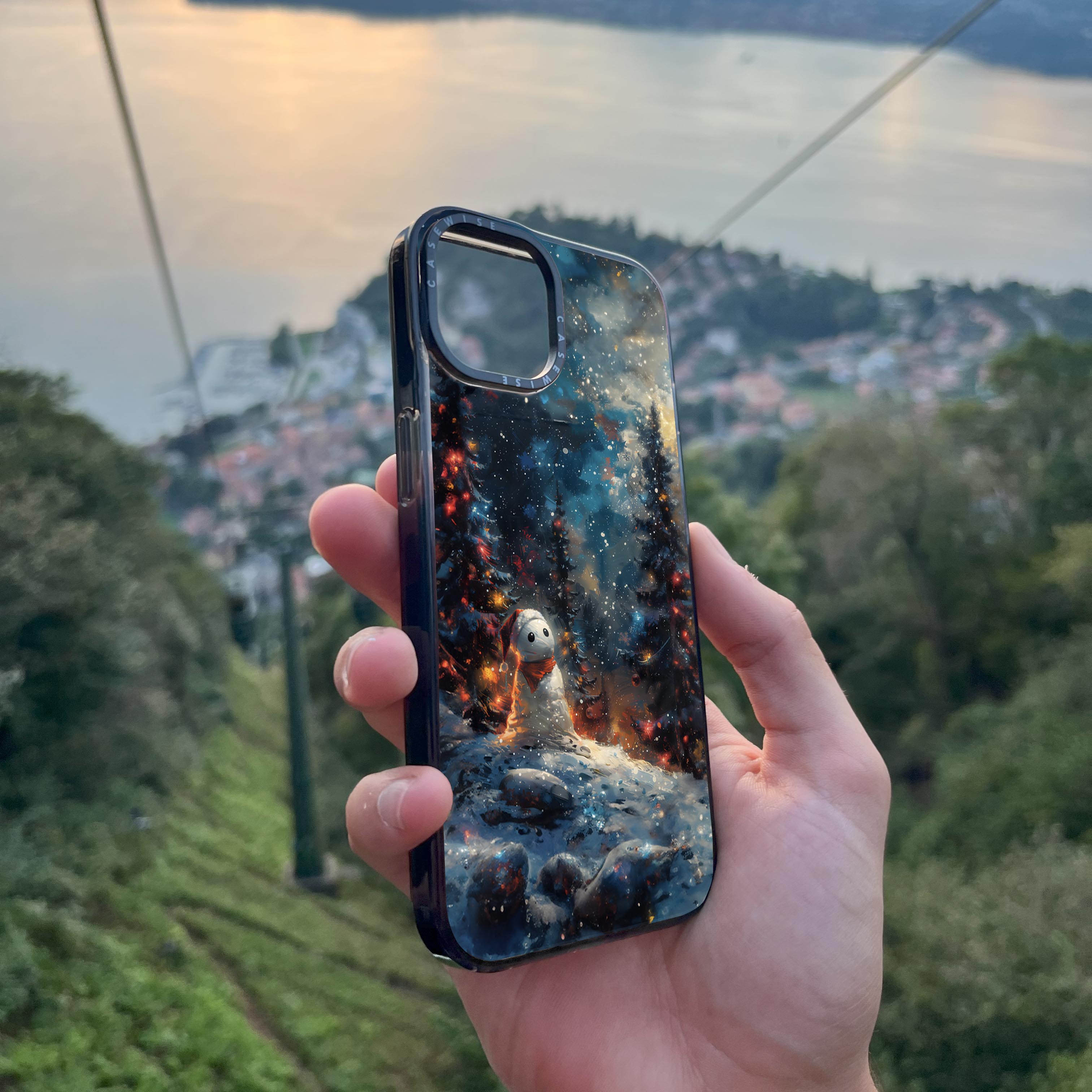 CASEWISE CASEWISE