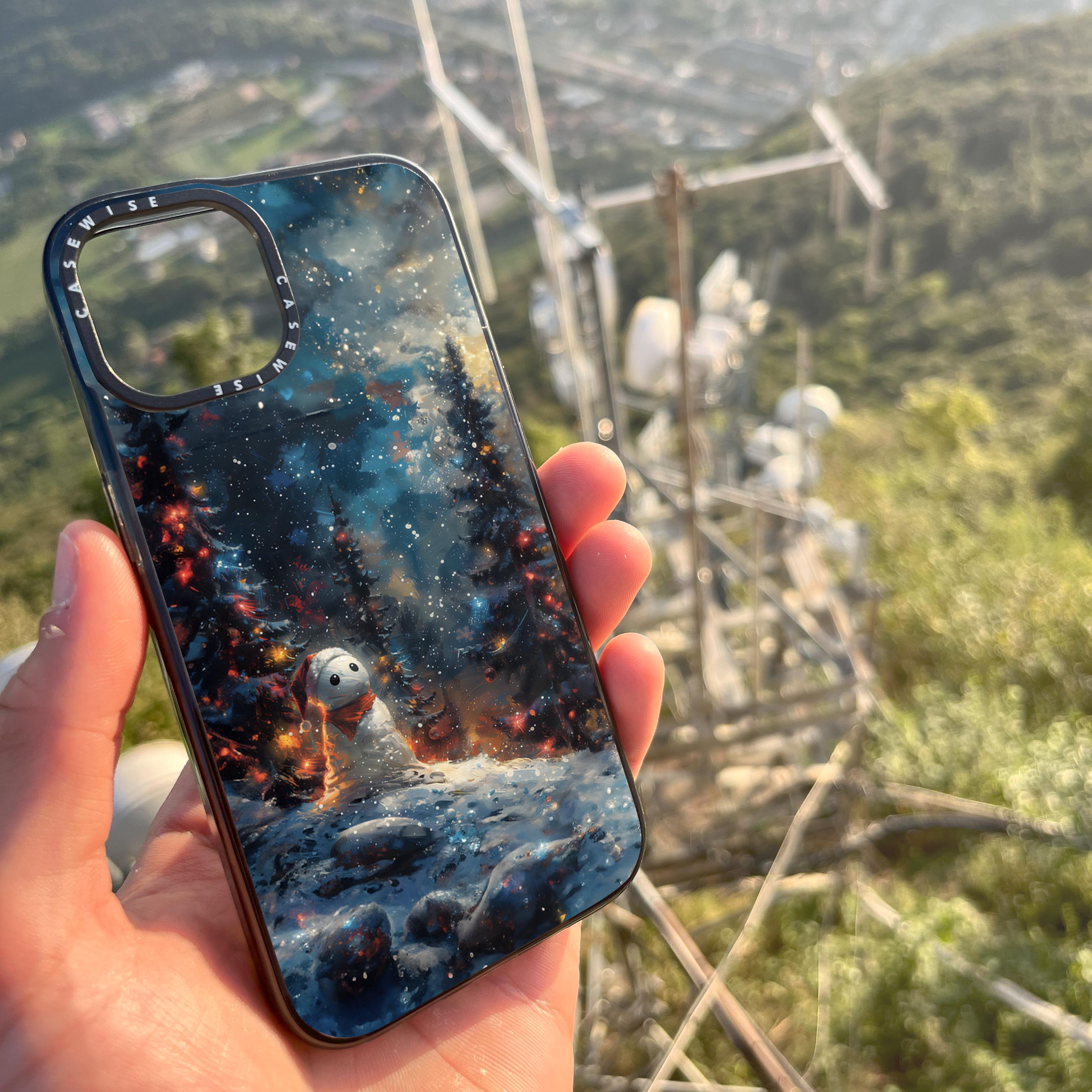 CASEWISE
CASEWISE