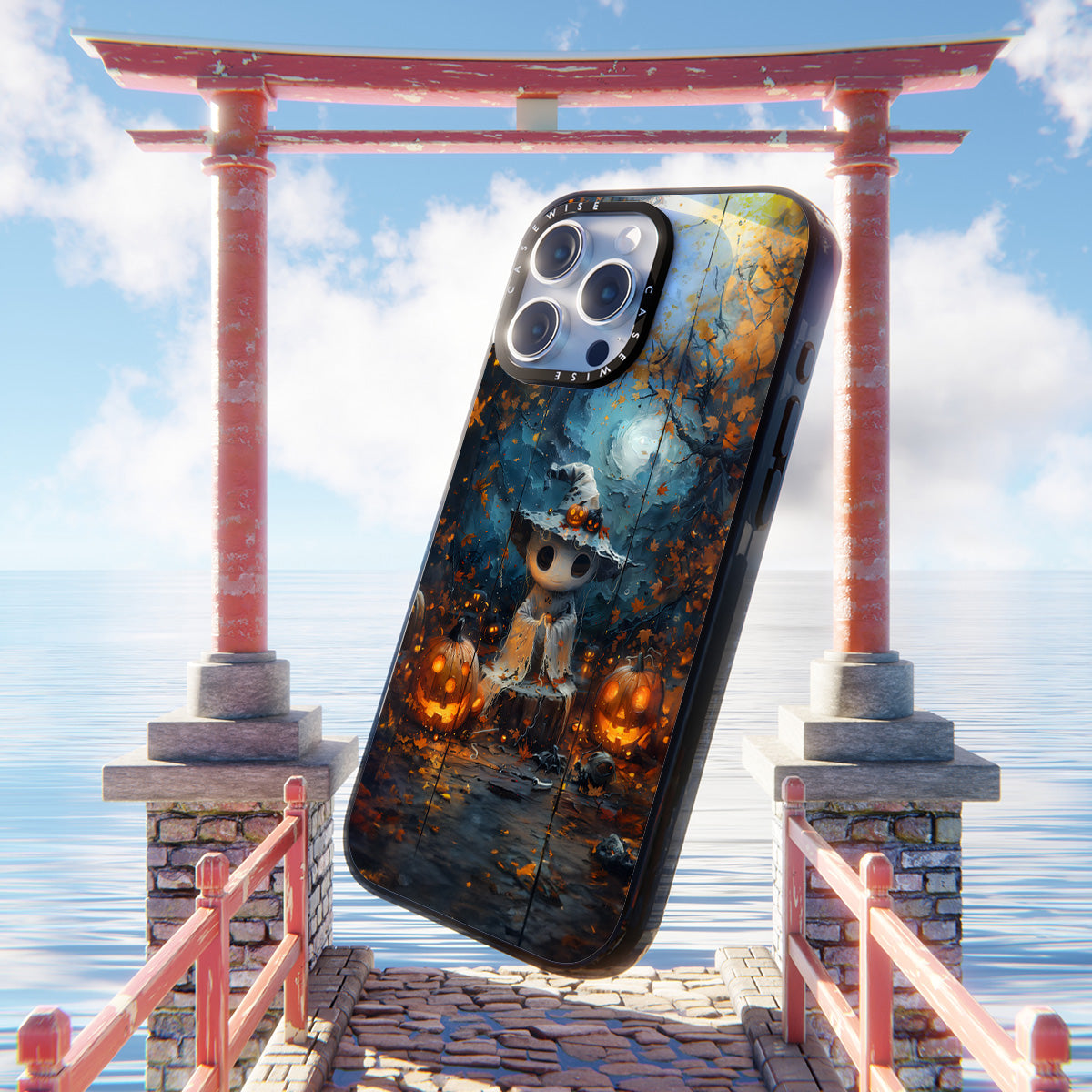 CASEWISE CASEWISE