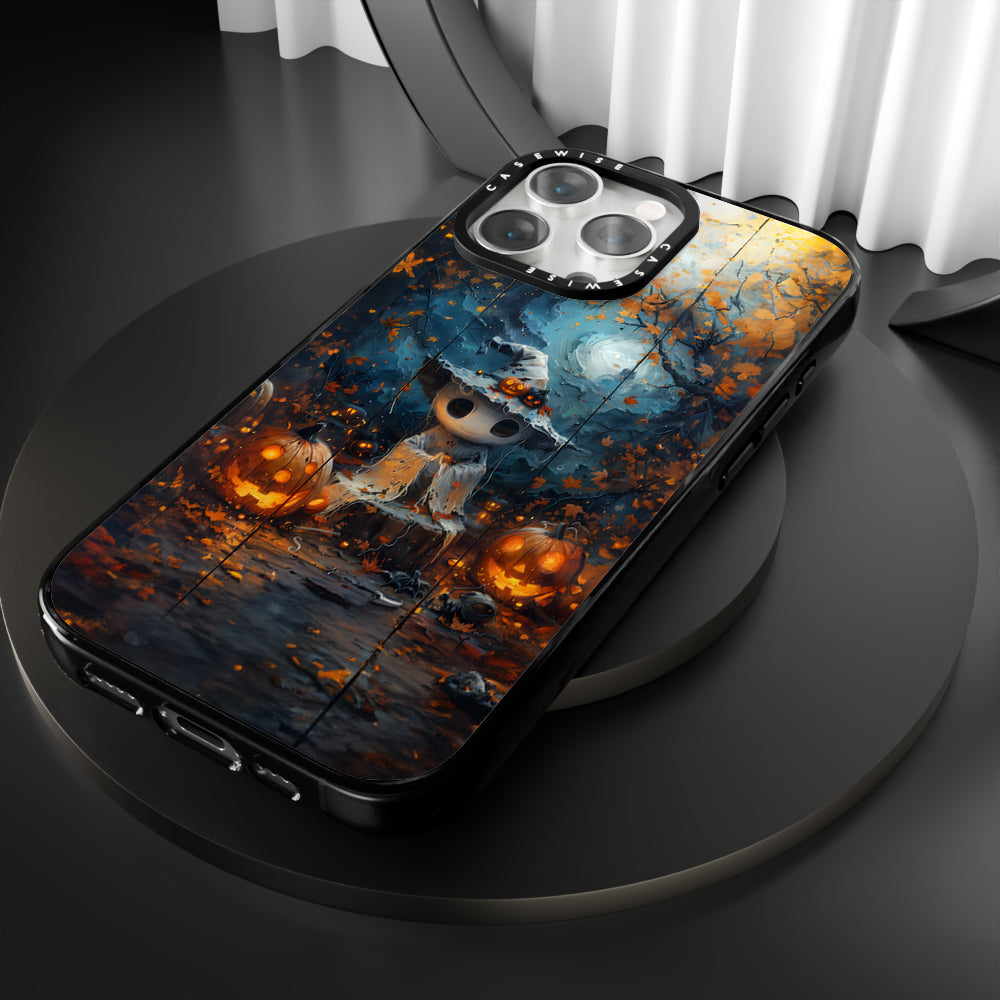 CASEWISE
CASEWISE