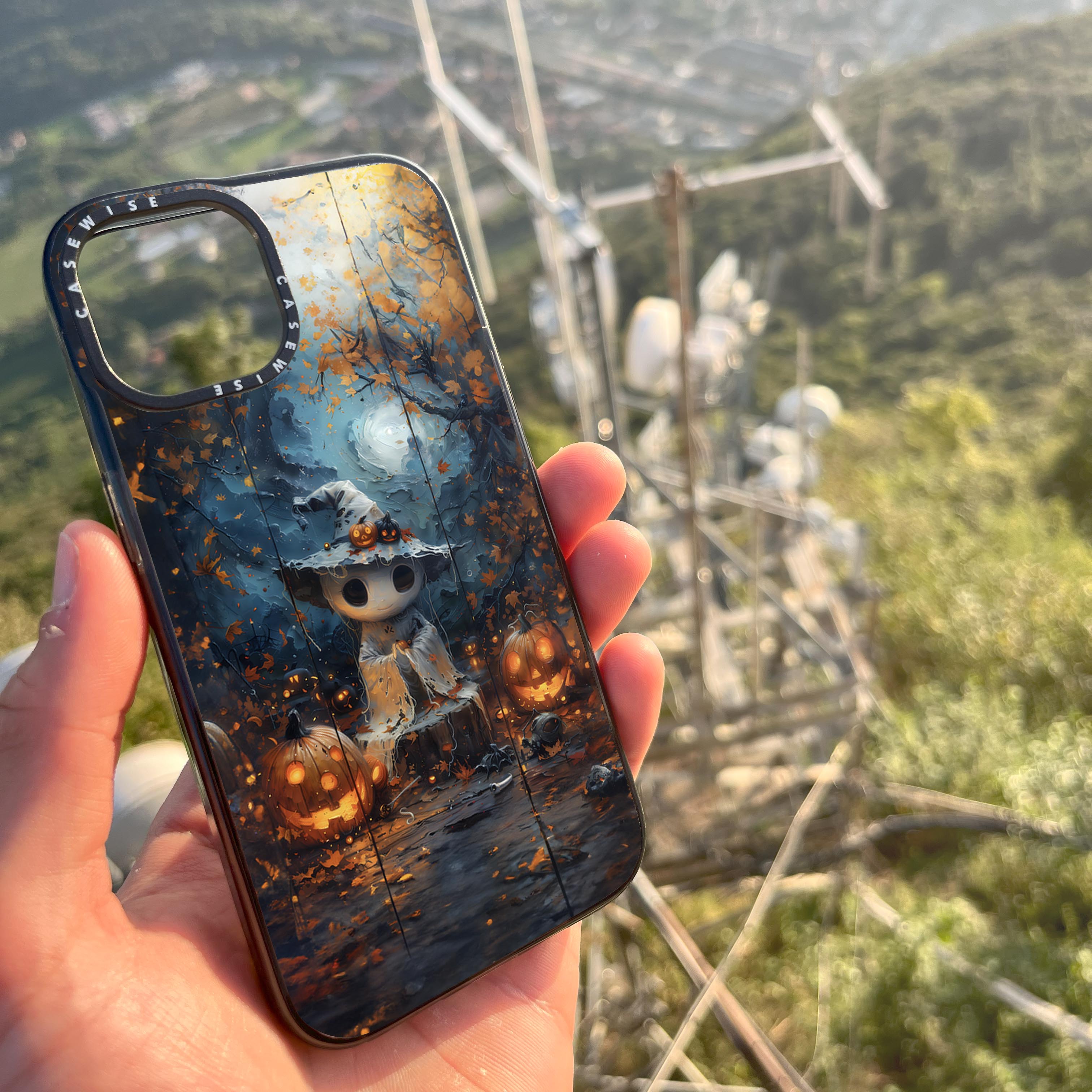 CASEWISE CASEWISE