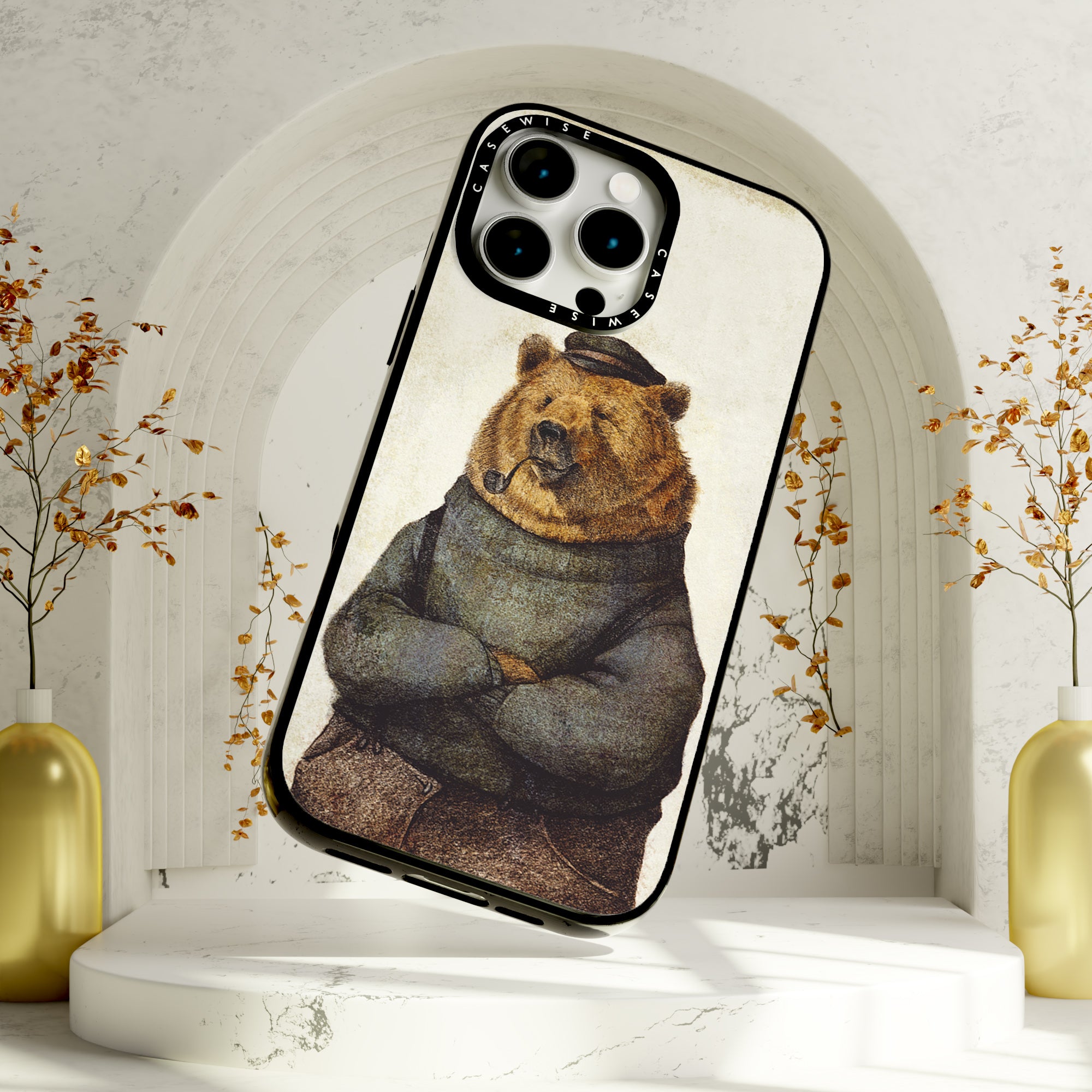 CASEWISE CASEWISE