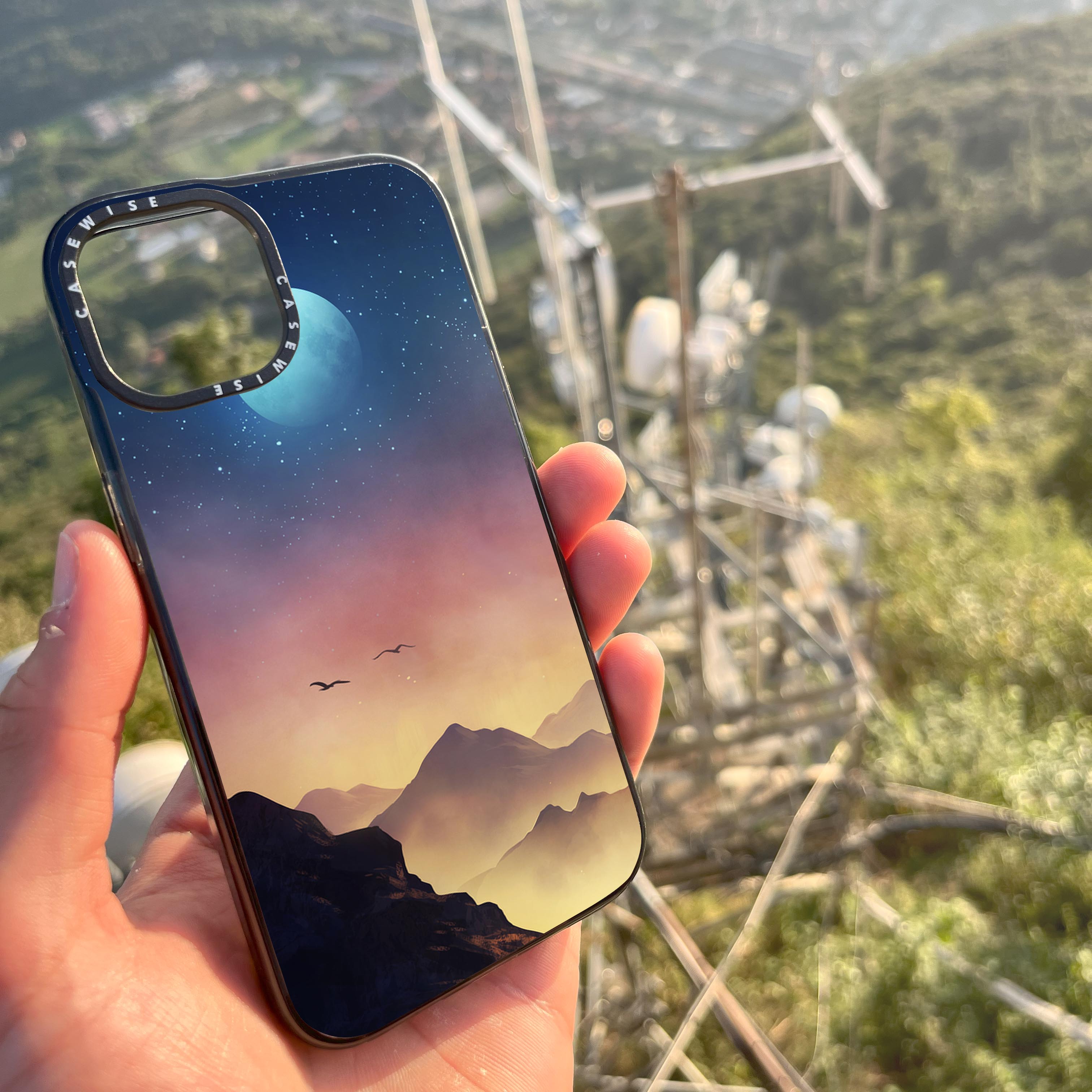 CASEWISE CASEWISE