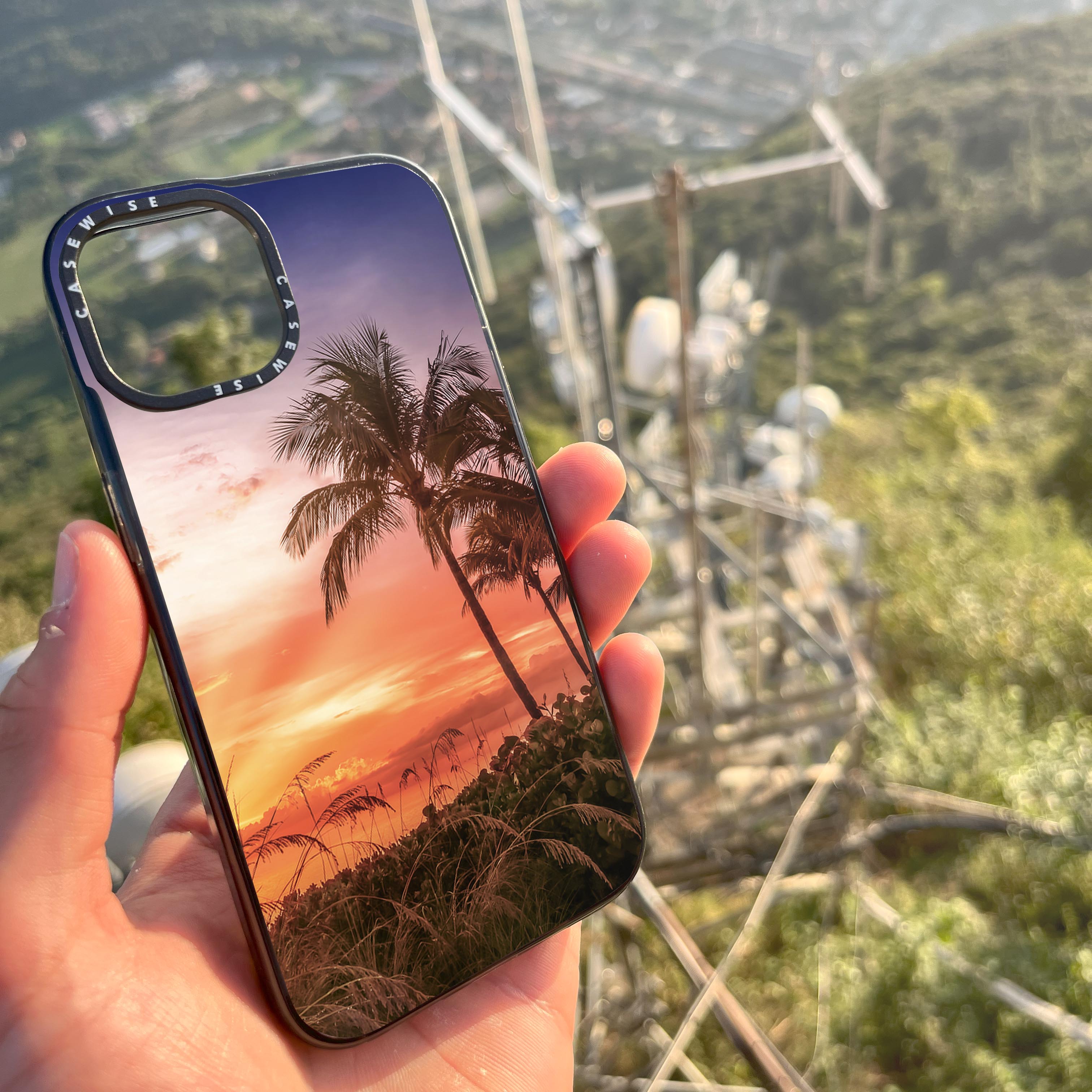 CASEWISE CASEWISE