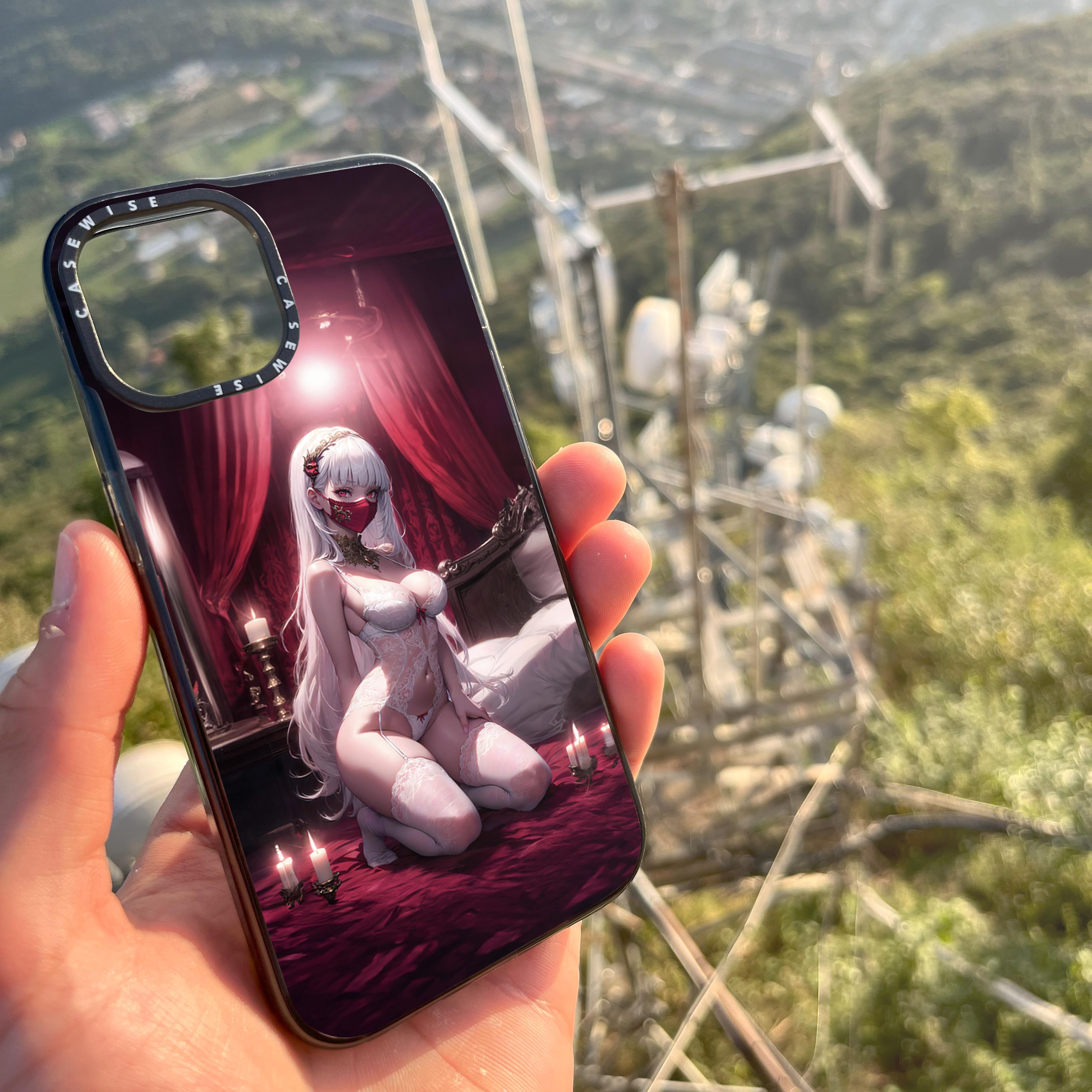 CASEWISE
CASEWISE