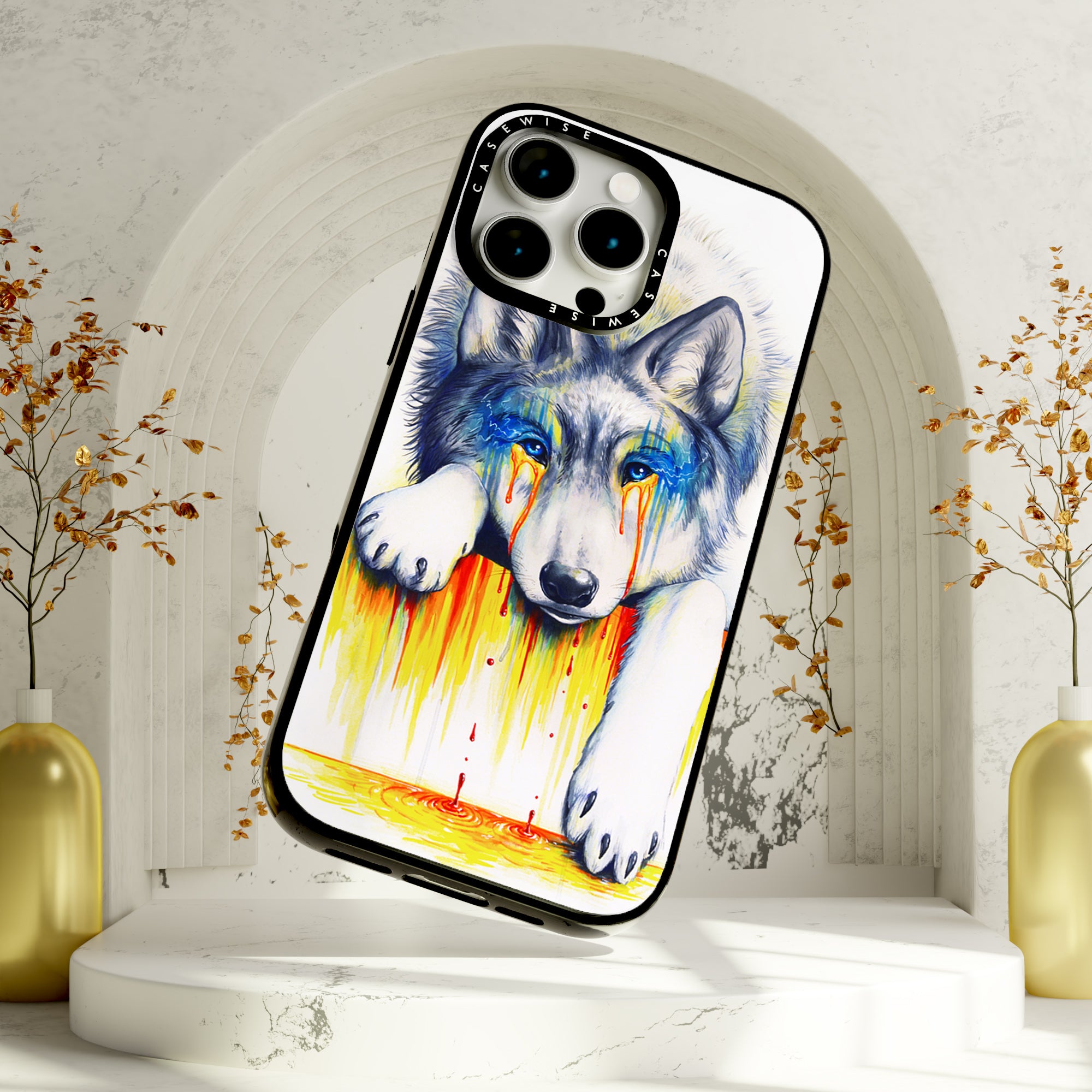 CASEWISE CASEWISE