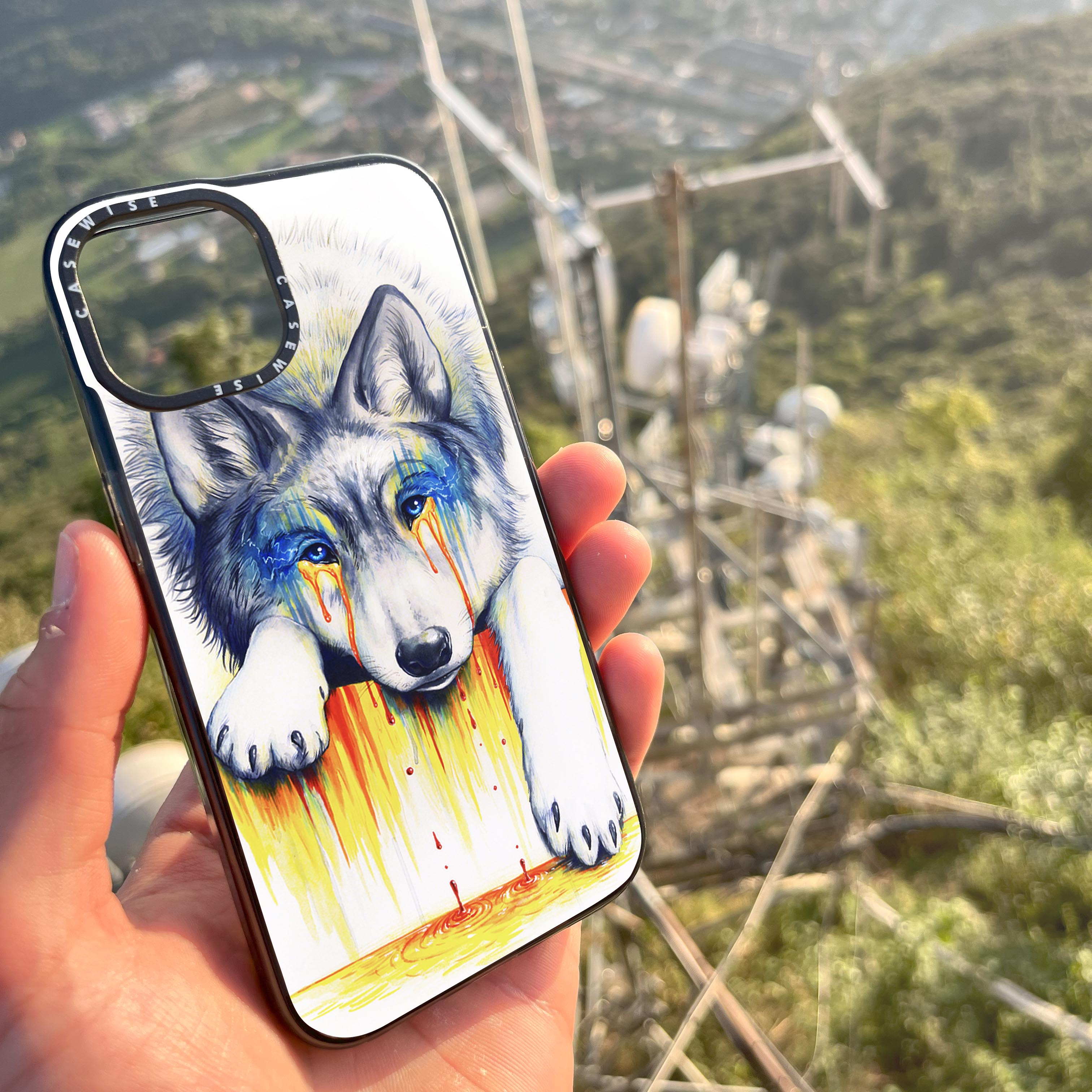 CASEWISE CASEWISE