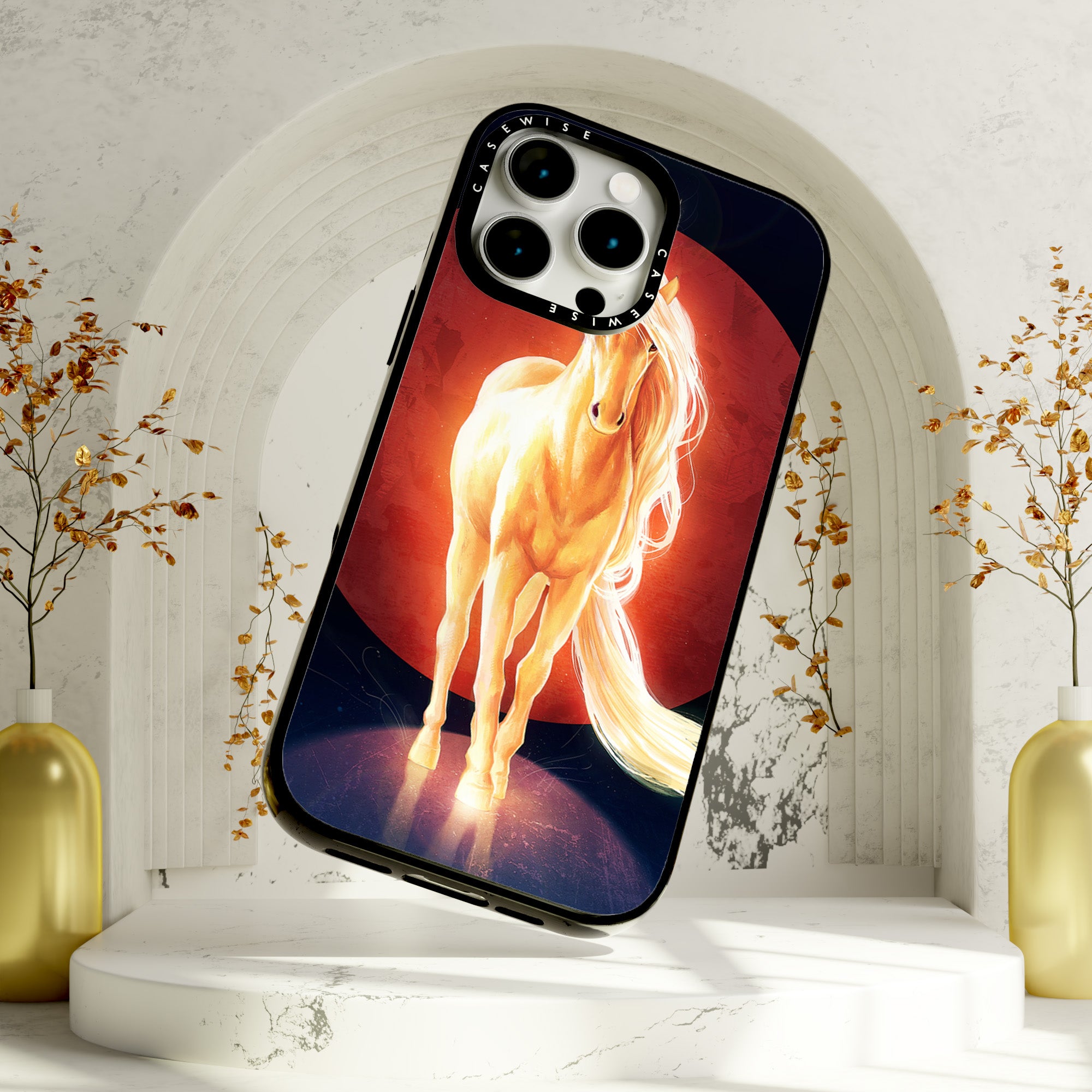 CASEWISE

CASEWISE