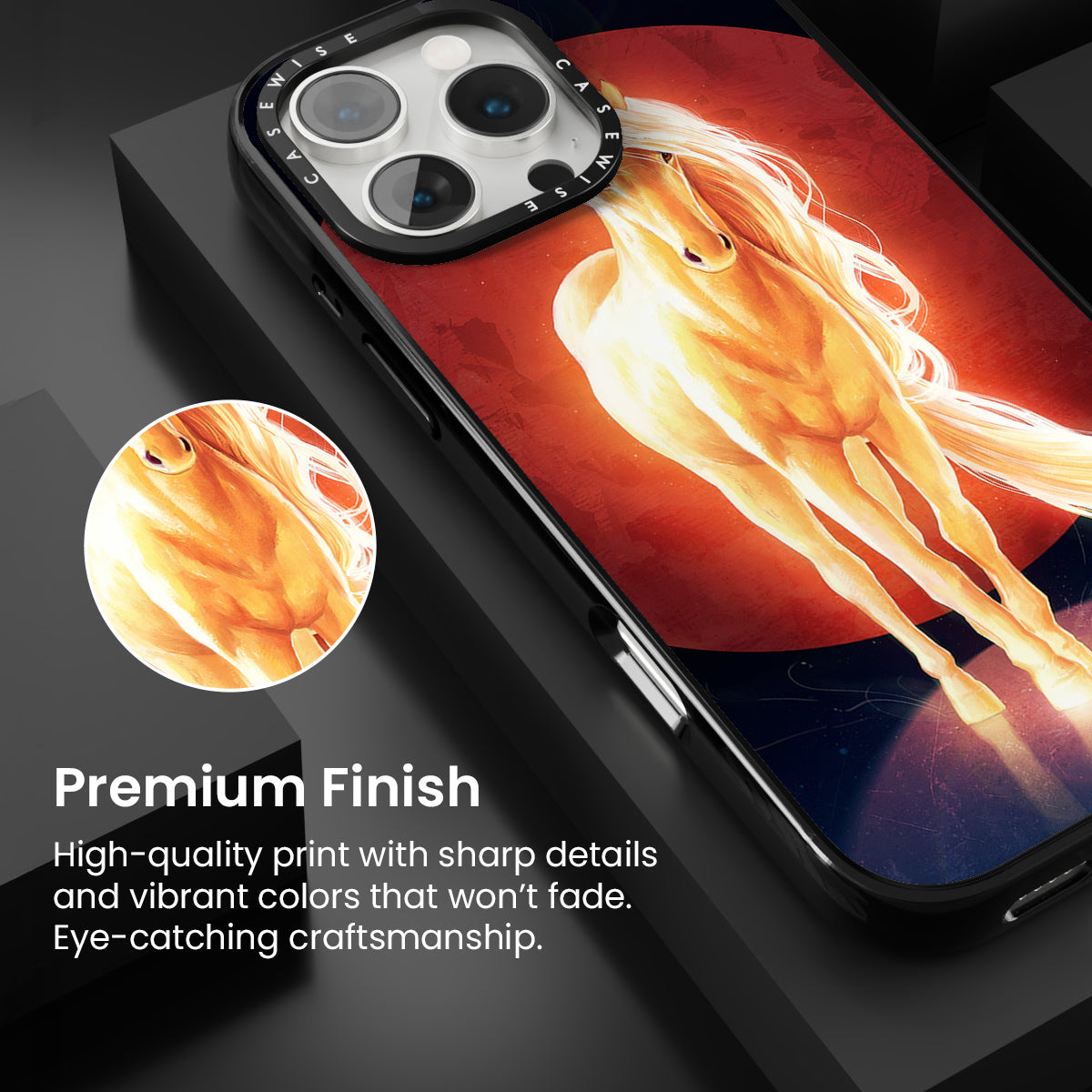 CASEWISE CASEWISE

Premium Finish

High-quality print with sharp details and vibrant colors that won't fade. Eye-catching craftsmanship.