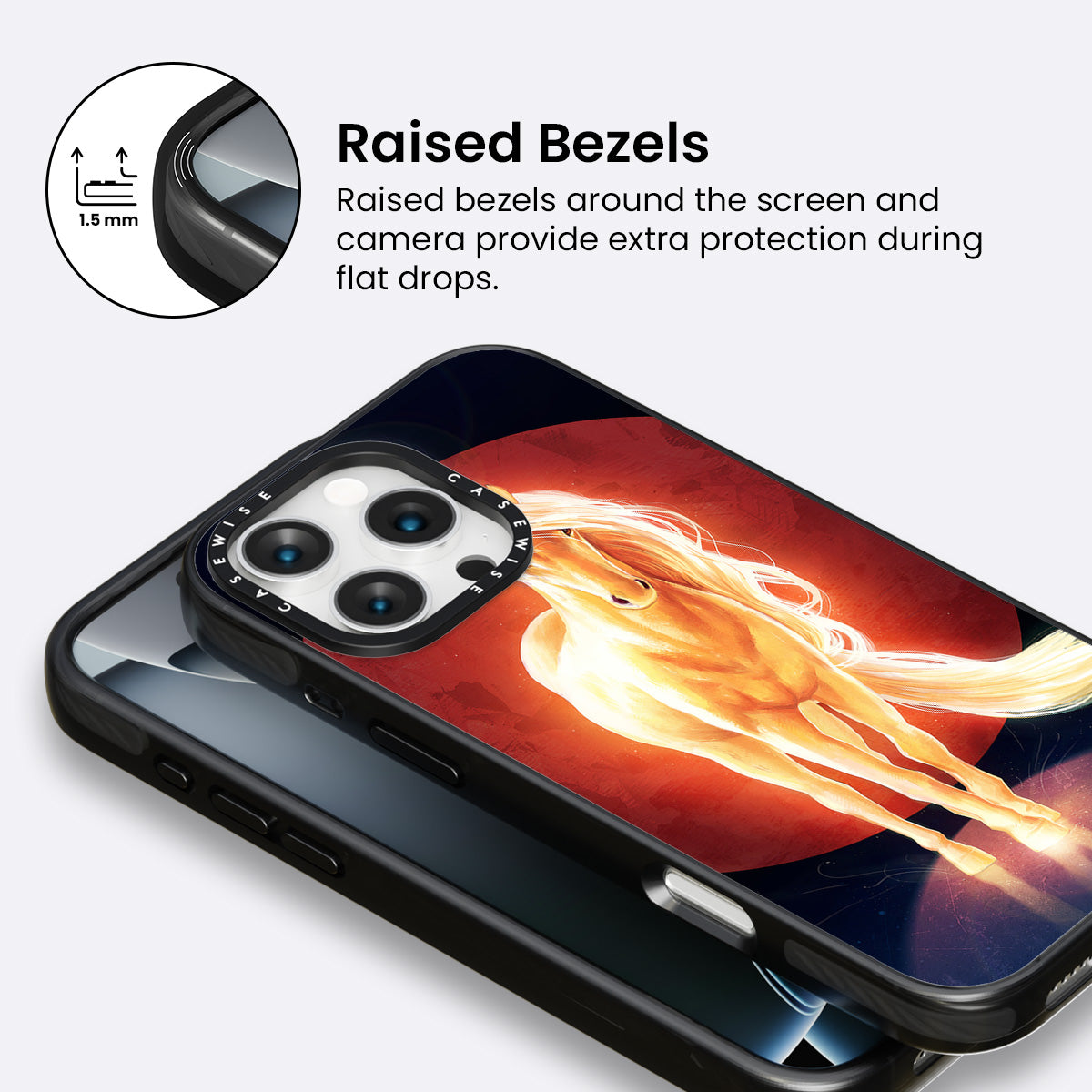 1.5 mm

Raised Bezels

Raised bezels around the screen and camera provide extra protection during flat drops.

CASEWISE CASEWISE