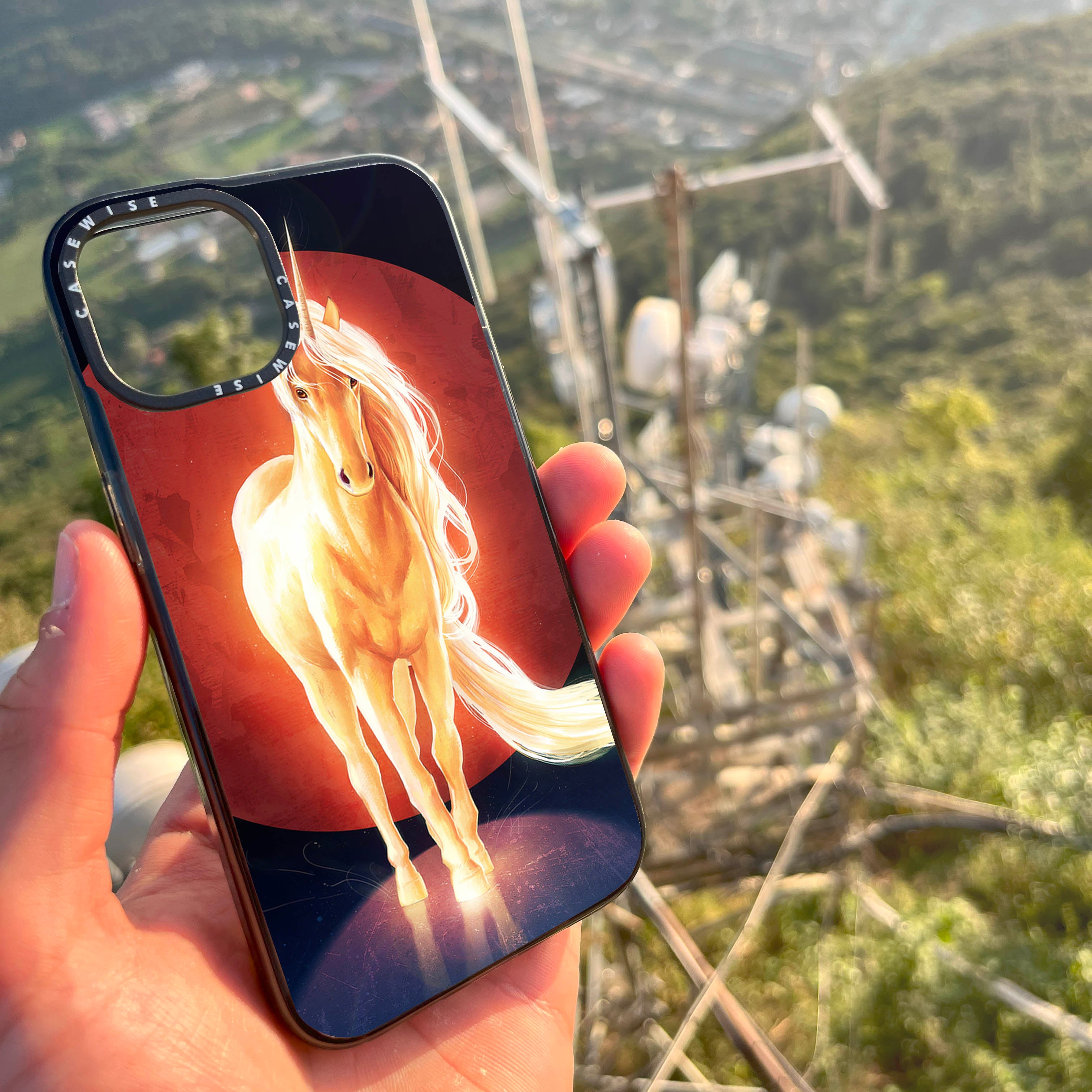 CASEWISE CASEWISE