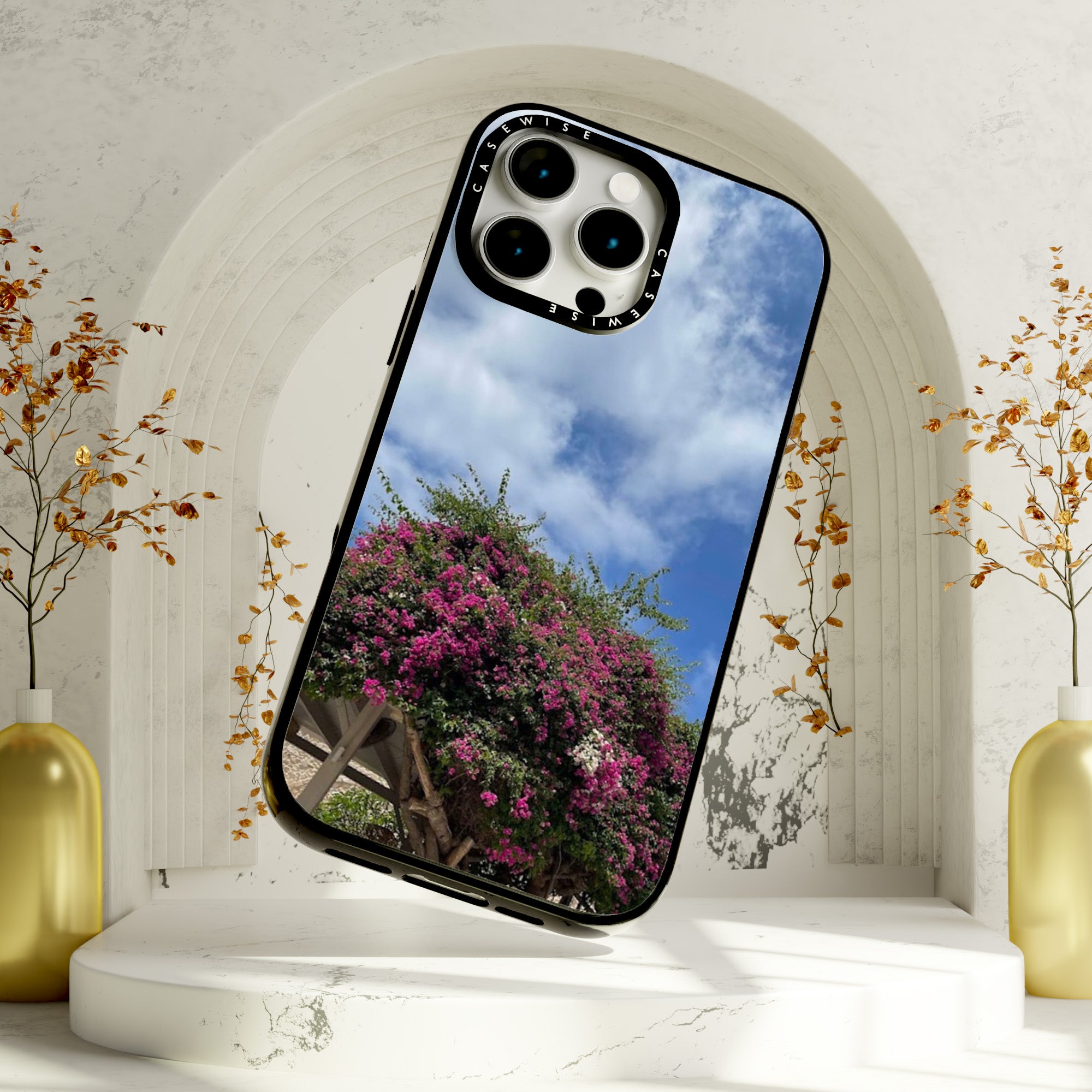 CASEWISE
CASEWISE