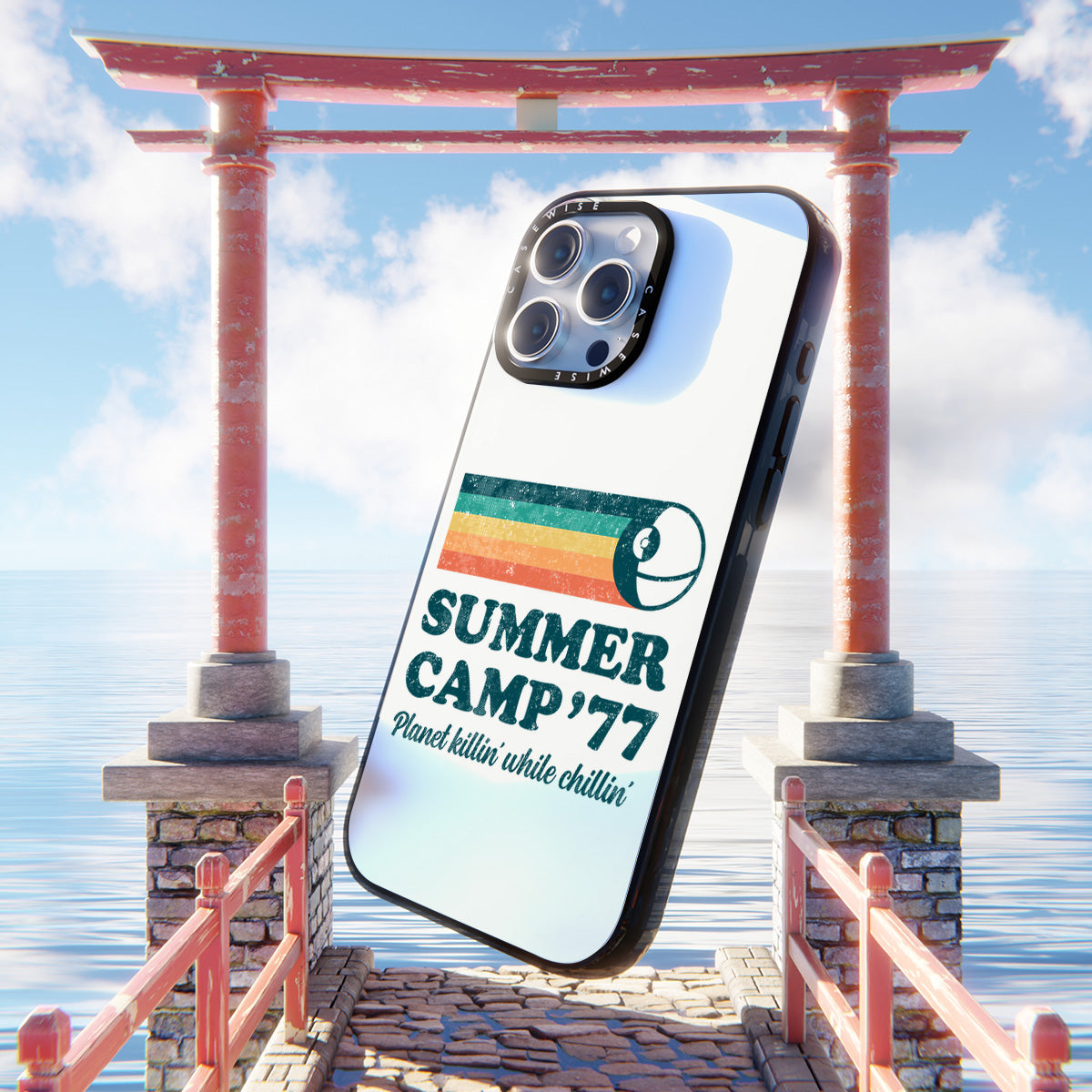 CASEWISE CASEWISE

SUMMER CAMP '77
Planet killin' while chillin'