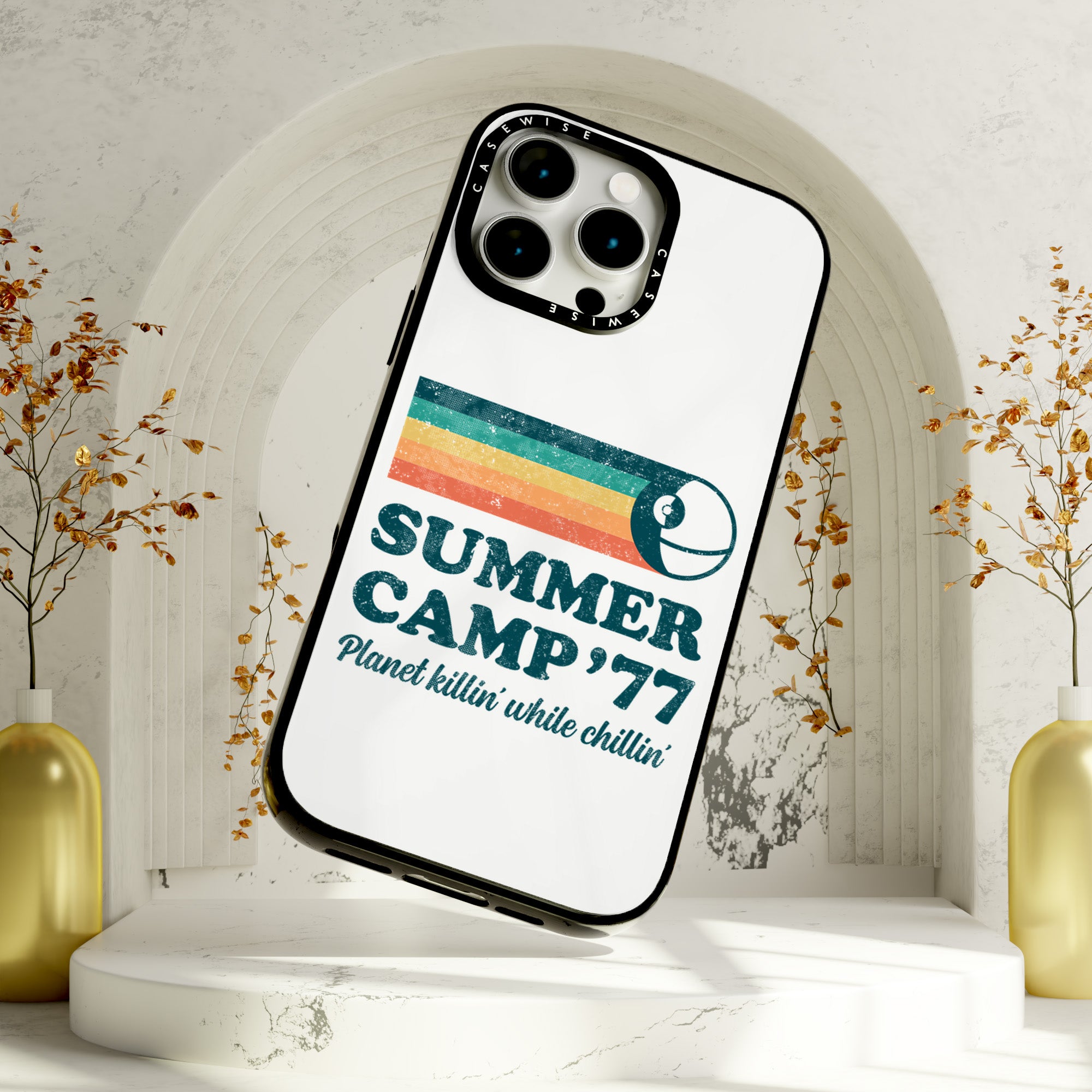 CASEWISE
CASEWISE

SUMMER CAMP '77
Planet killin' while chillin'