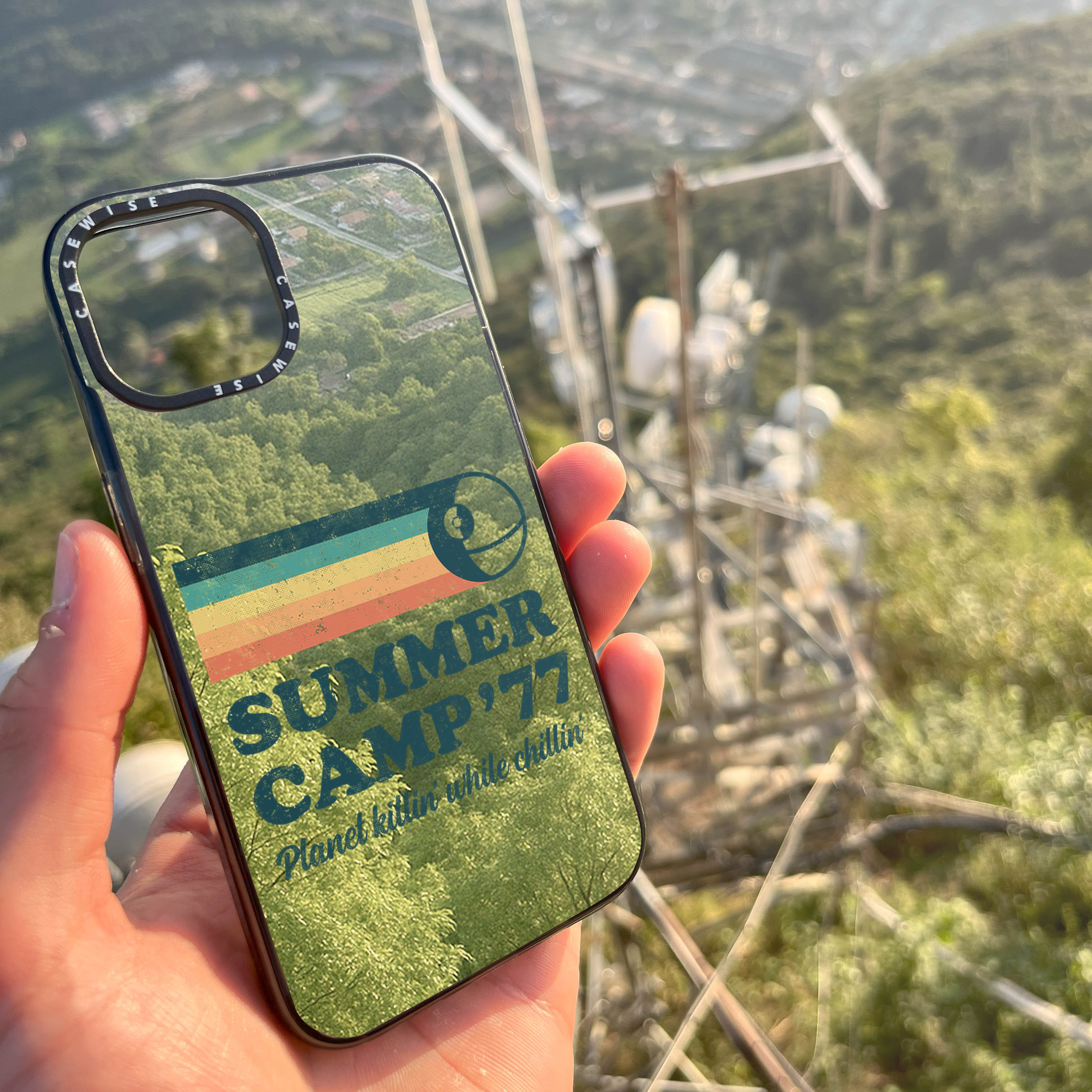 CASEWISE CASEWISE

SUMMER CAMP '77

Planet killin' while chillin'