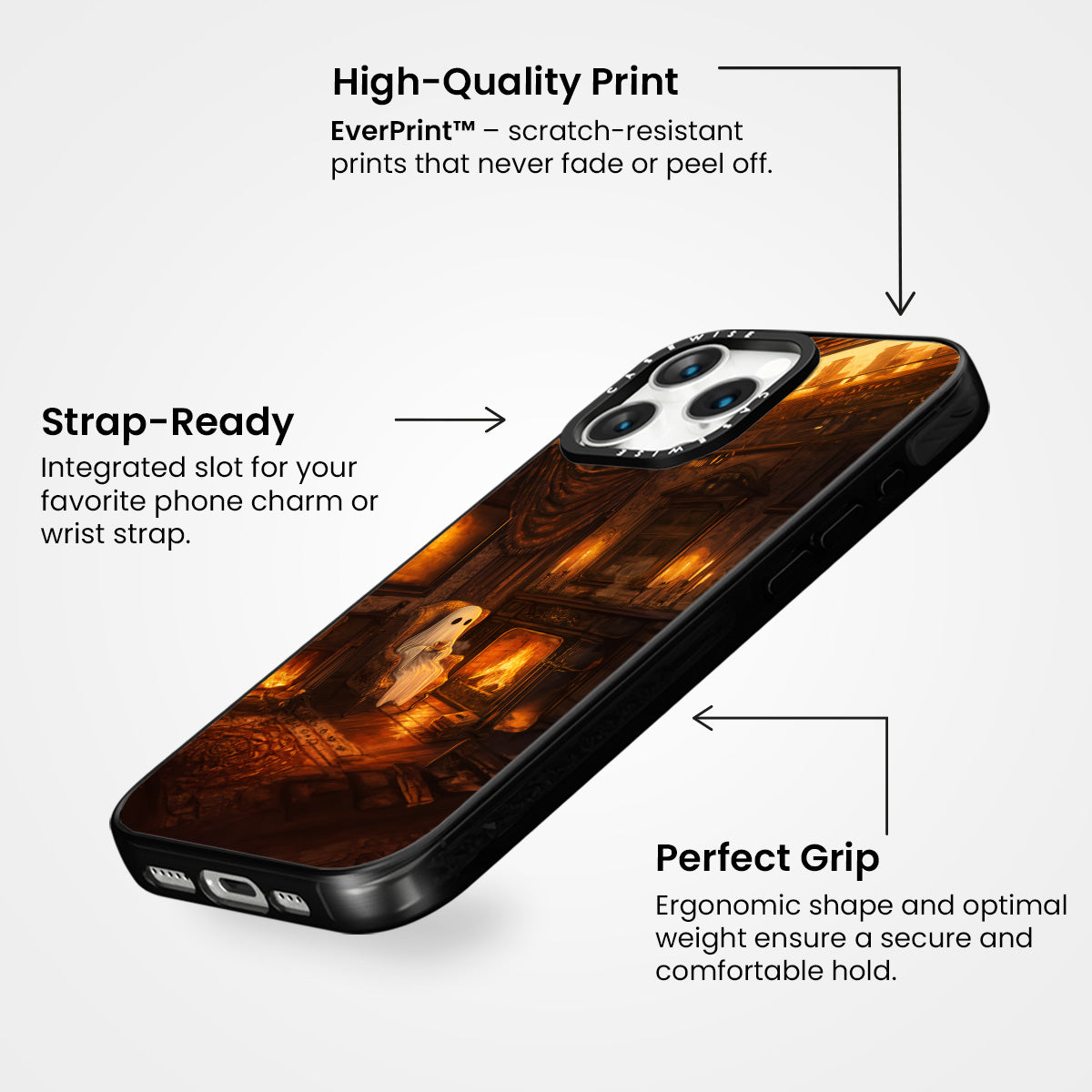 High-Quality Print
EverPrint™ – scratch-resistant prints that never fade or peel off.

Strap-Ready
Integrated slot for your favorite phone charm or wrist strap.

CASEWISE CASEWISE

Perfect Grip
Ergonomic shape and optimal weight ensure a secure and comfortable hold.