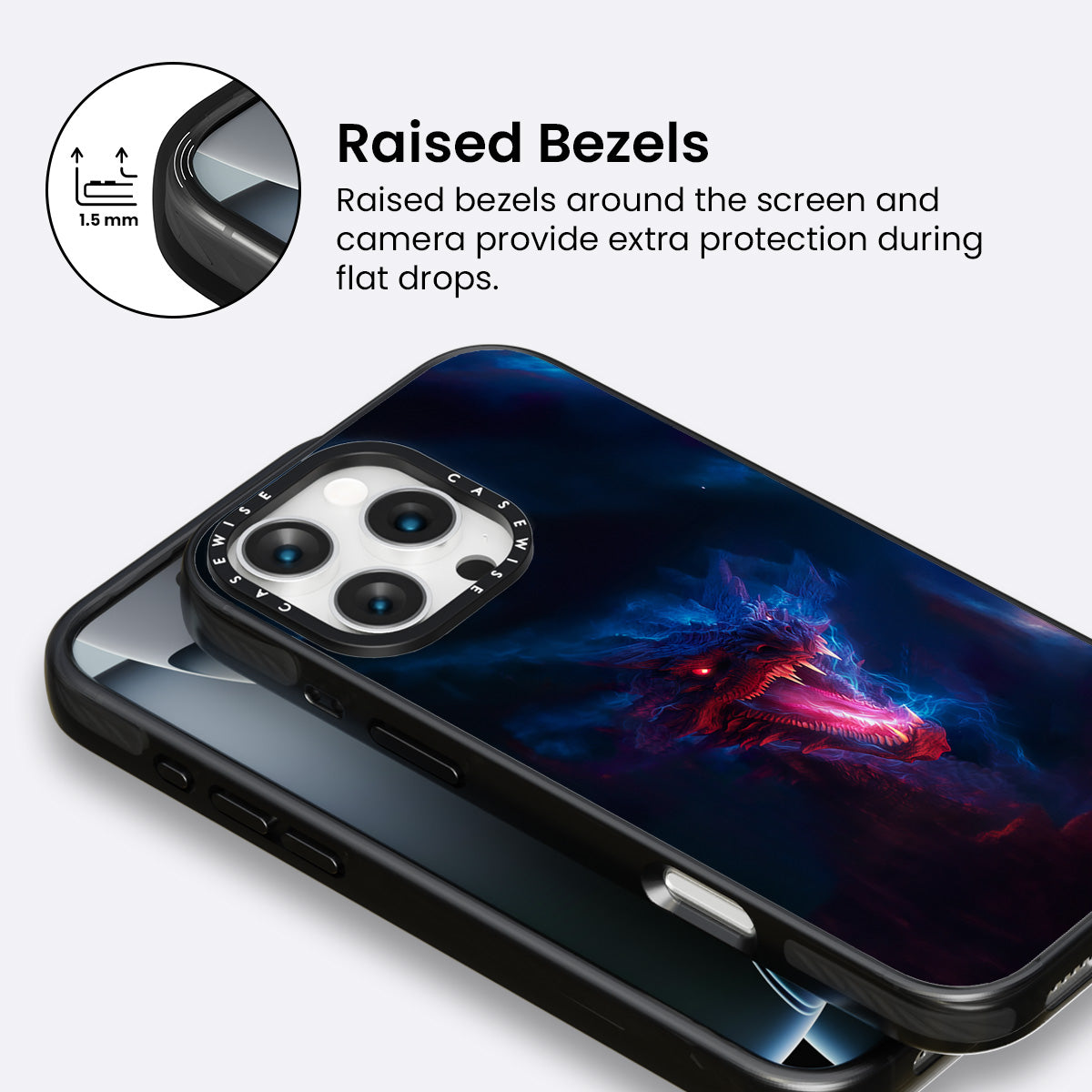 1.5 mm

Raised Bezels

Raised bezels around the screen and camera provide extra protection during flat drops.

CASEWISE CASEWISE