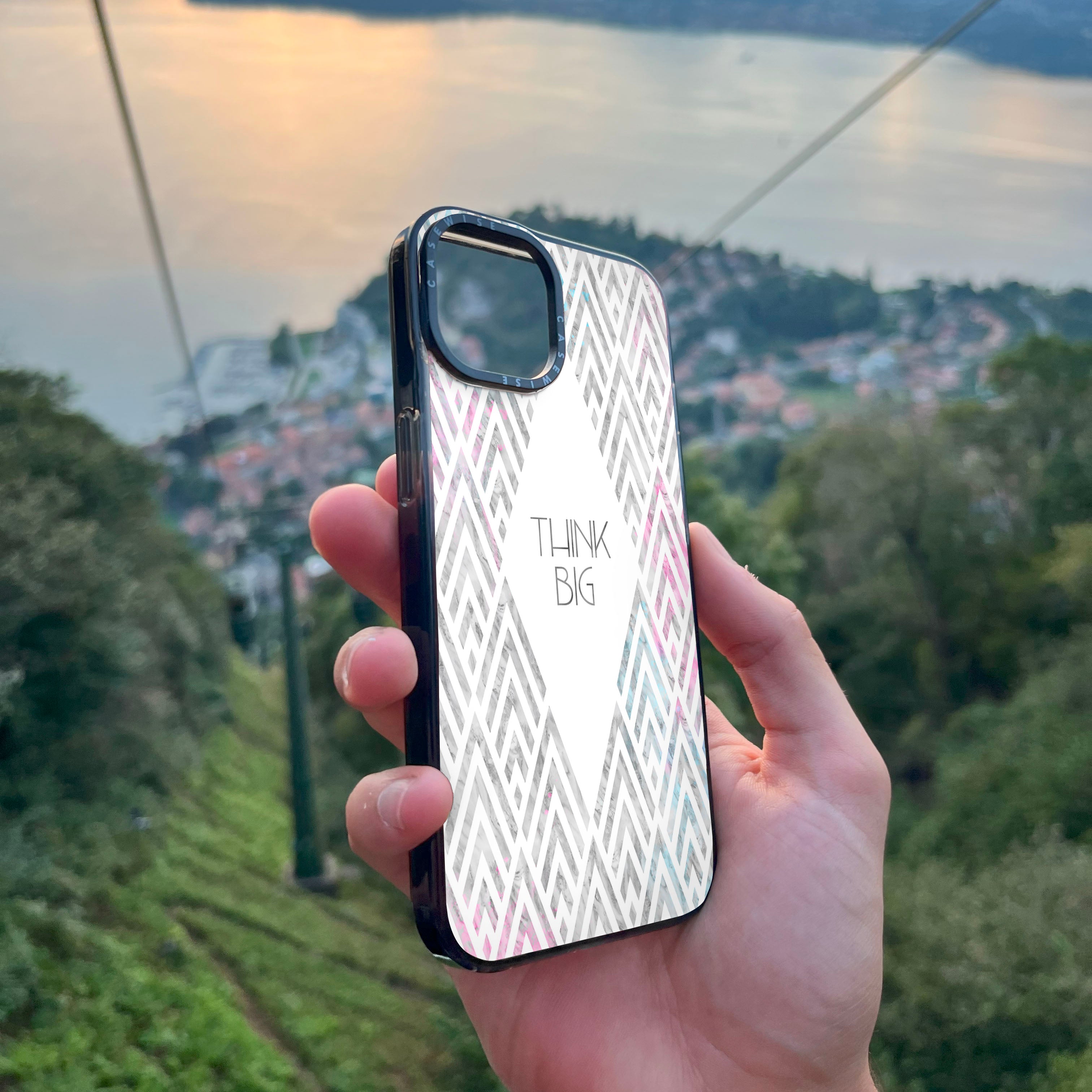 CASEWISE CASEWISE

THINK BIG