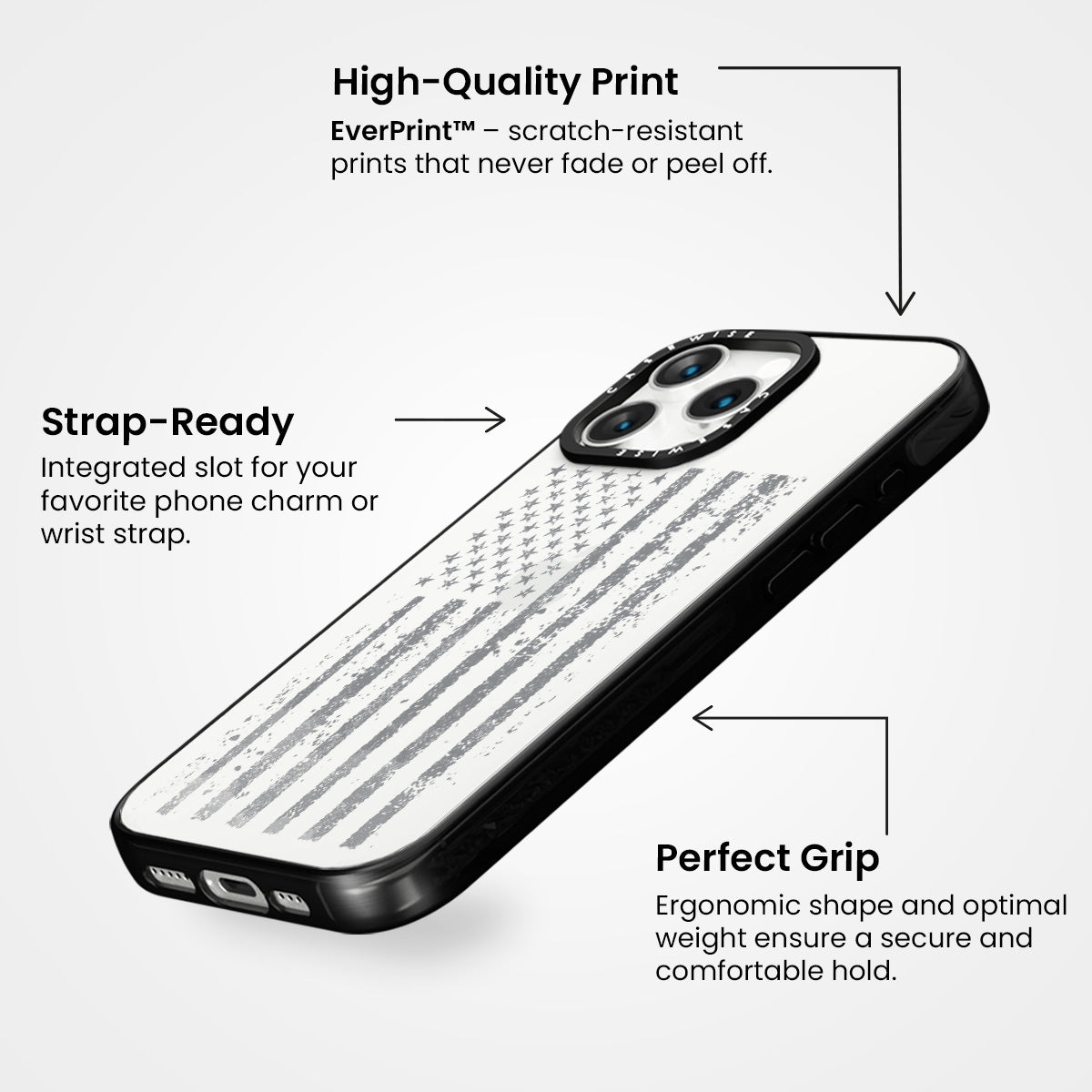 High-Quality Print

EverPrint™ – scratch-resistant prints that never fade or peel off.

Strap-Ready

Integrated slot for your favorite phone charm or wrist strap.

CASEWISE CASEWISE

Perfect Grip

Ergonomic shape and optimal weight ensure a secure and comfortable hold.