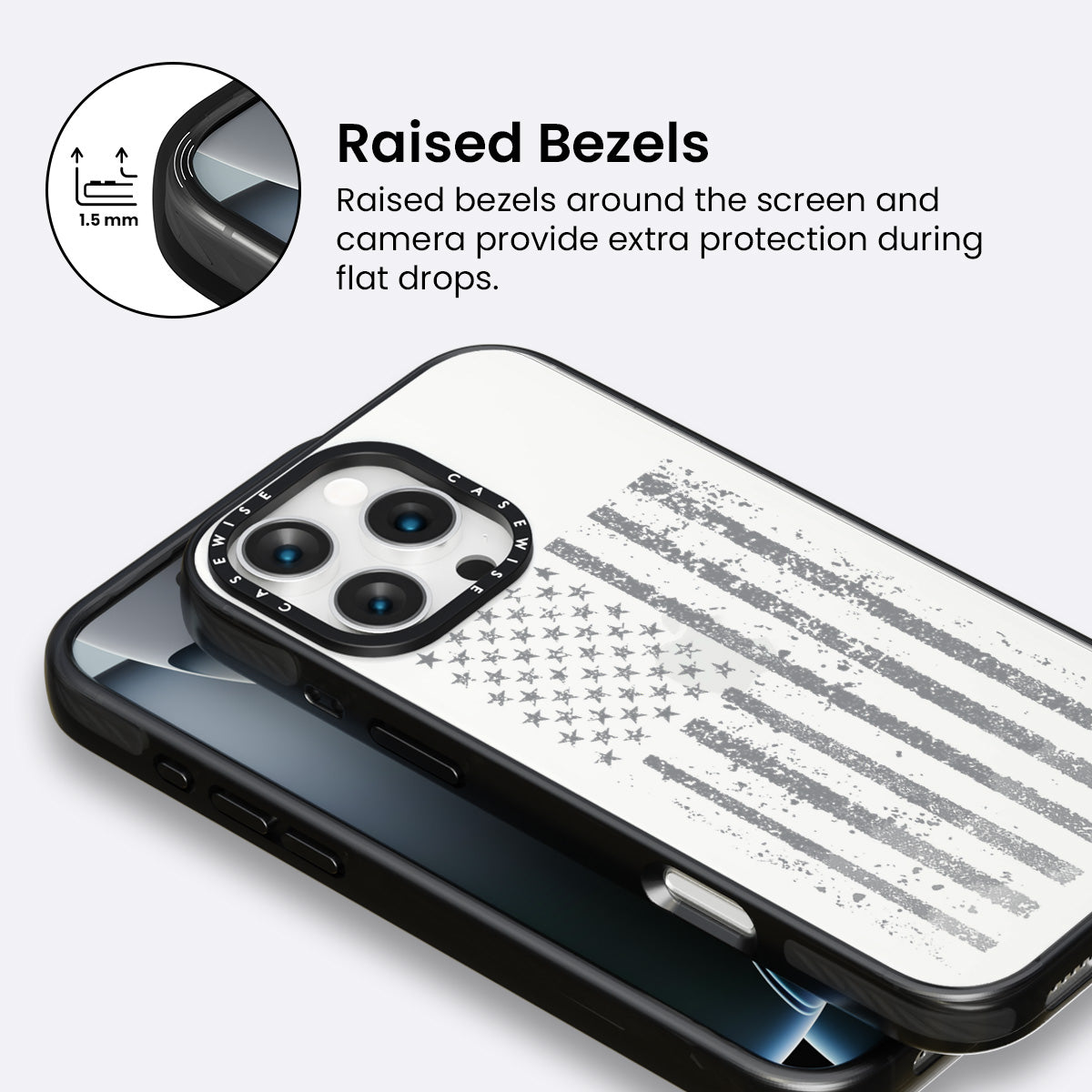 1.5 mm

Raised Bezels

Raised bezels around the screen and camera provide extra protection during flat drops.

CASEWISE CASEWISE