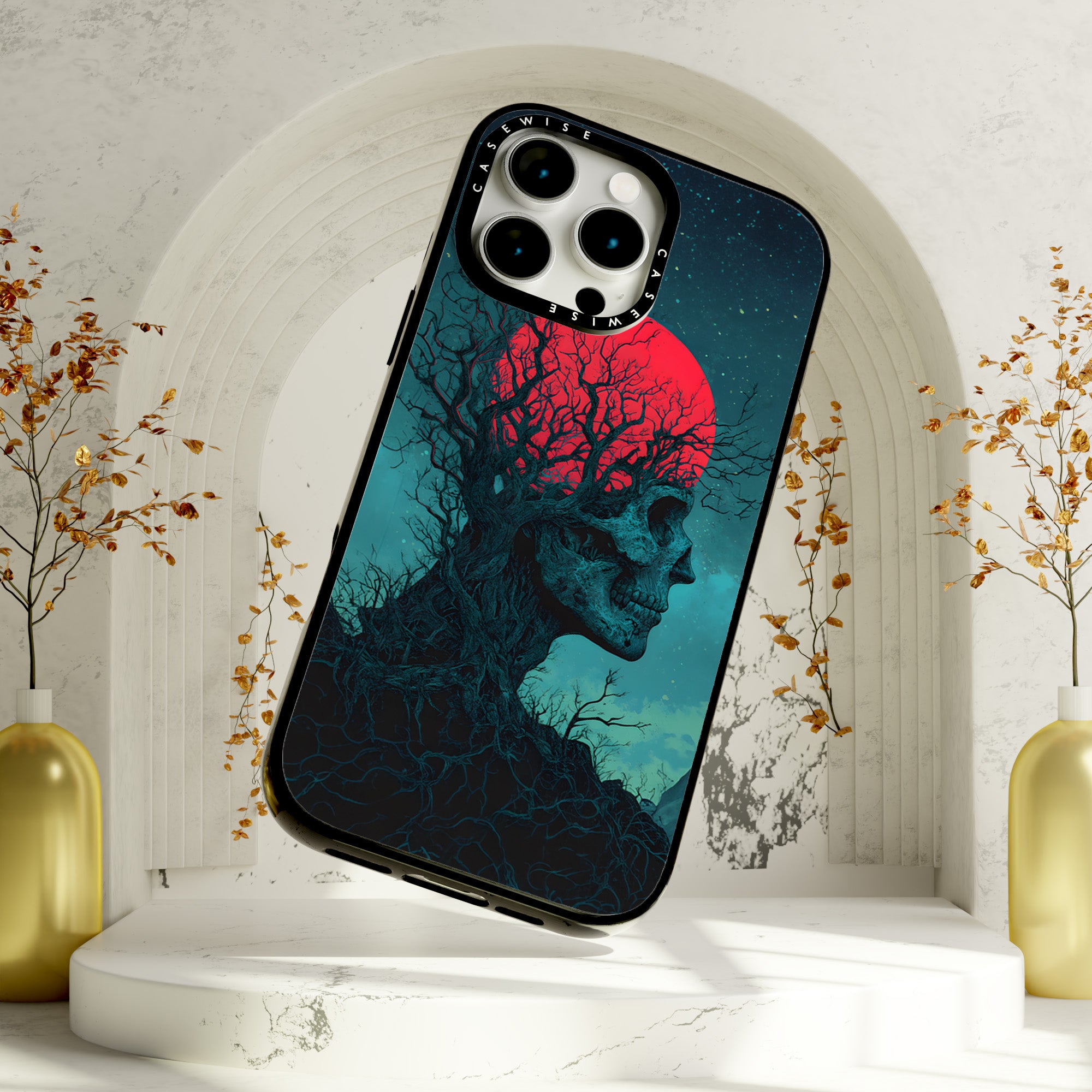 CASEWISE
CASEWISE